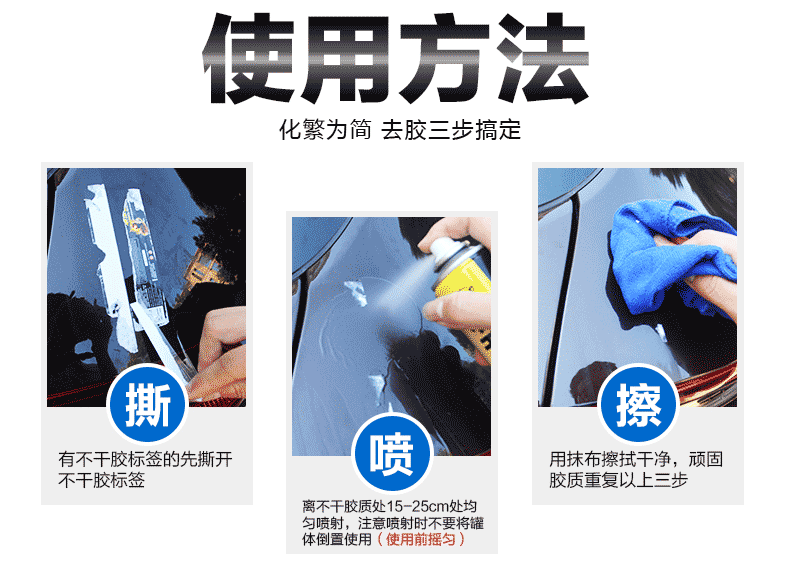 使用方法

化繁为简 去胶三步搞定

撕

有不干胶标签的先撕开不干胶标签

喷

离不干胶质处15-25cm处均匀喷射，注意喷射时不要将罐体倒置使用（使用前摇匀）

擦

用抹布擦拭干净，顽固胶质重复以上三步