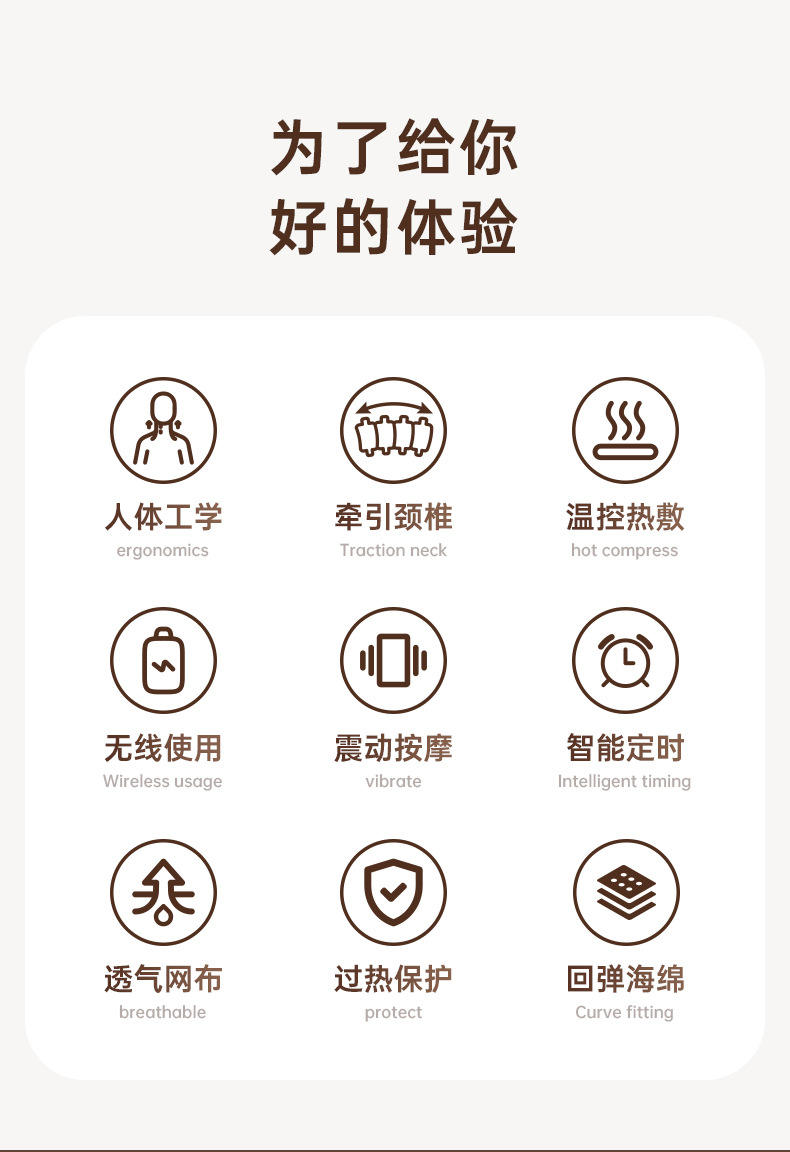 为了给你
好的体验

人体工学
ergonomics

牵引颈椎
Traction neck

温控热敷
hot compress

无线使用
Wireless usage

震动按摩
vibrate

智能定时
Intelligent timing

透气网布
breathable

过热保护
protect

回弹海绵
Curve fitting