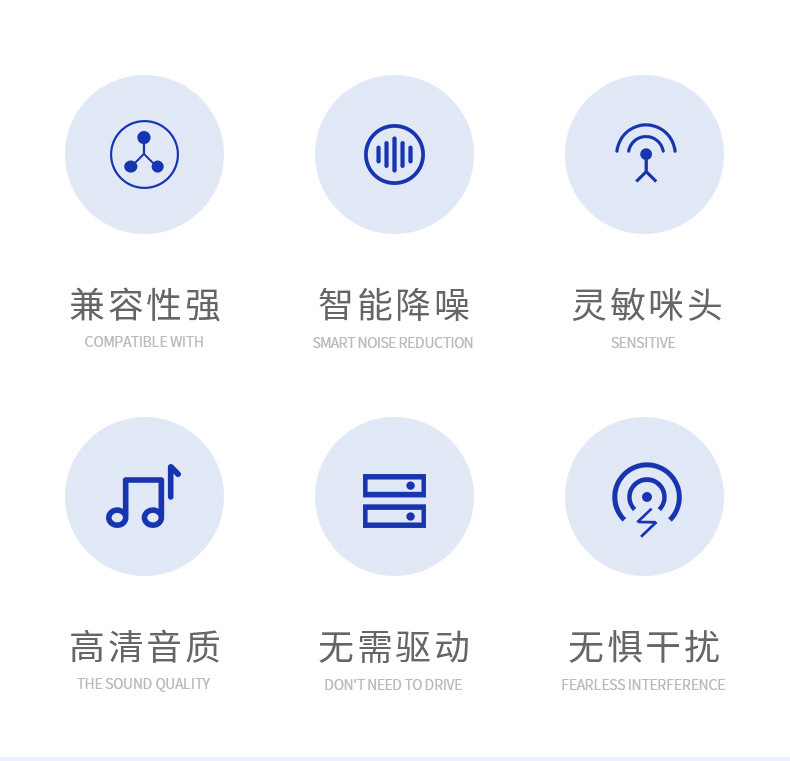 兼容性强
COMPATIBLE WITH

智能降噪
SMART NOISE REDUCTION

灵敏咪头
SENSITIVE

高清音质
THE SOUND QUALITY

无需驱动
DON'T NEED TO DRIVE

无惧干扰
FEARLESS INTERFERENCE