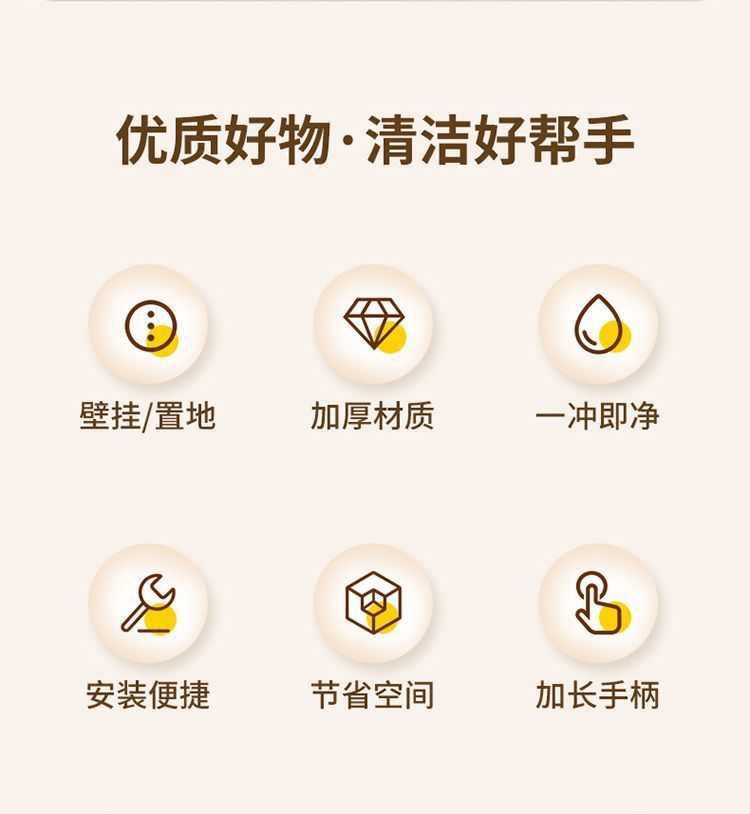 优质好物·清洁好帮手

壁挂/置地

加厚材质

一冲即净

安装便捷

节省空间

加长手柄