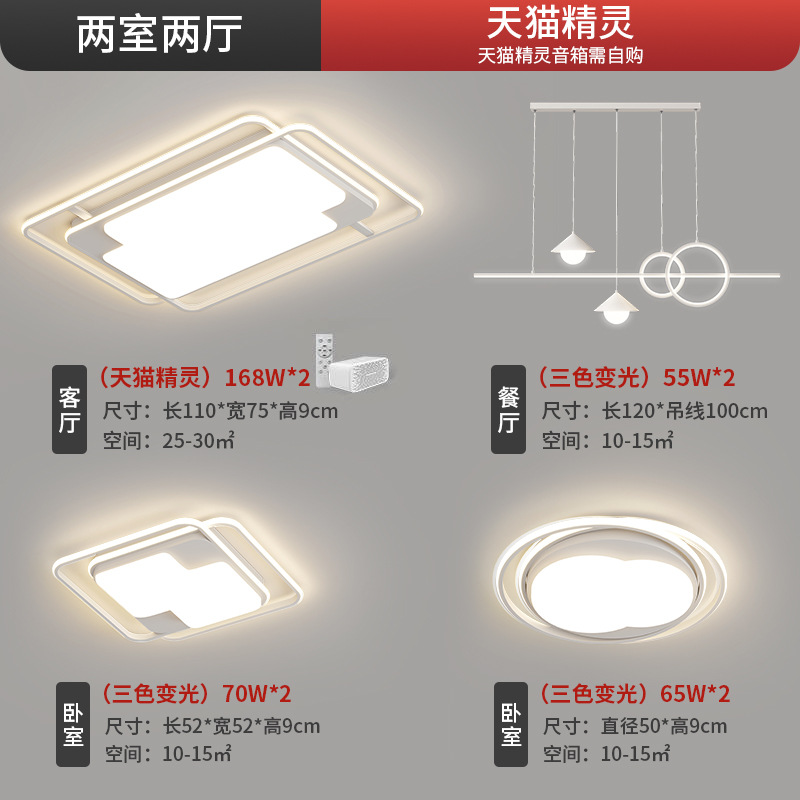 两室两厅

天猫精灵
天猫精灵音箱需自购

客厅
（天猫精灵）168W*2
尺寸：长110*宽75*高9cm
空间：25-30㎡

餐厅
（三色变光）55W*2
尺寸：长120*吊线100cm
空间：10-15㎡

卧室
（三色变光）70W*2
尺寸：长52*宽52*高9cm
空间：10-15㎡

卧室
（三色变光）65W*2
尺寸：直径50*高9cm
空间：10-15㎡