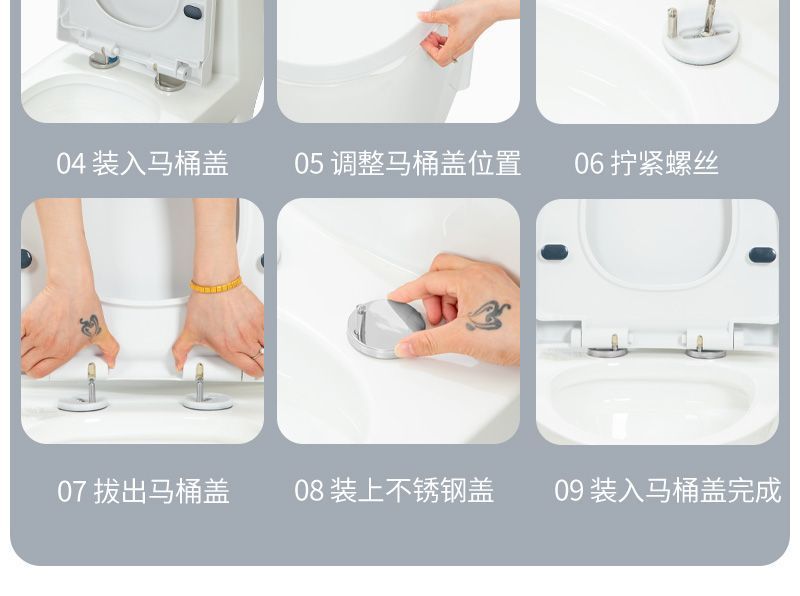 04 装入马桶盖

05 调整马桶盖位置

06 拧紧螺丝

07 拔出马桶盖

08 装上不锈钢盖

09 装入马桶盖完成