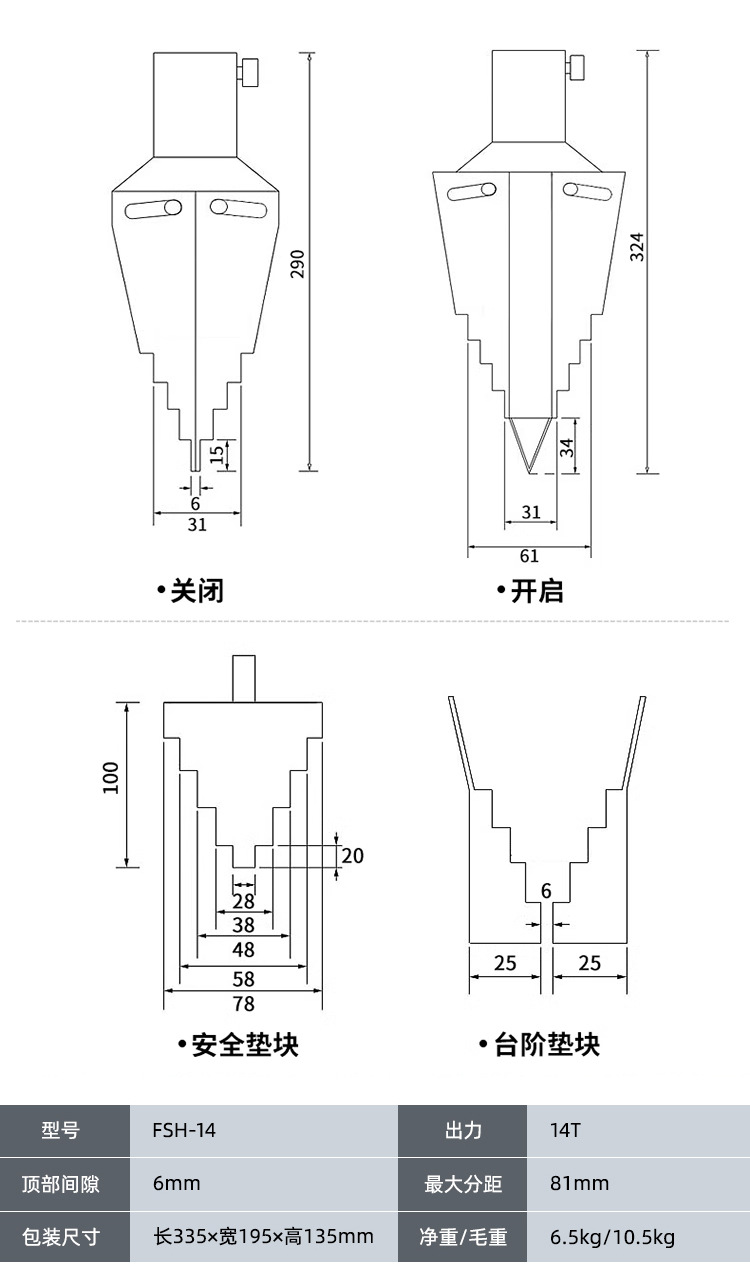 290
15
6
31
•关闭

324
34
31
61
•开启

100
20
28
38
48
58
78
•安全垫块

6
25
25
•台阶垫块

| 型号 | FSH-14 | 出力 | 14T |
|---|---|---|---|
| 顶部间隙 | 6mm | 最大分距 | 81mm |
| 包装尺寸 | 长335×宽195×高135mm | 净重/毛重 | 6.5kg/10.5kg |