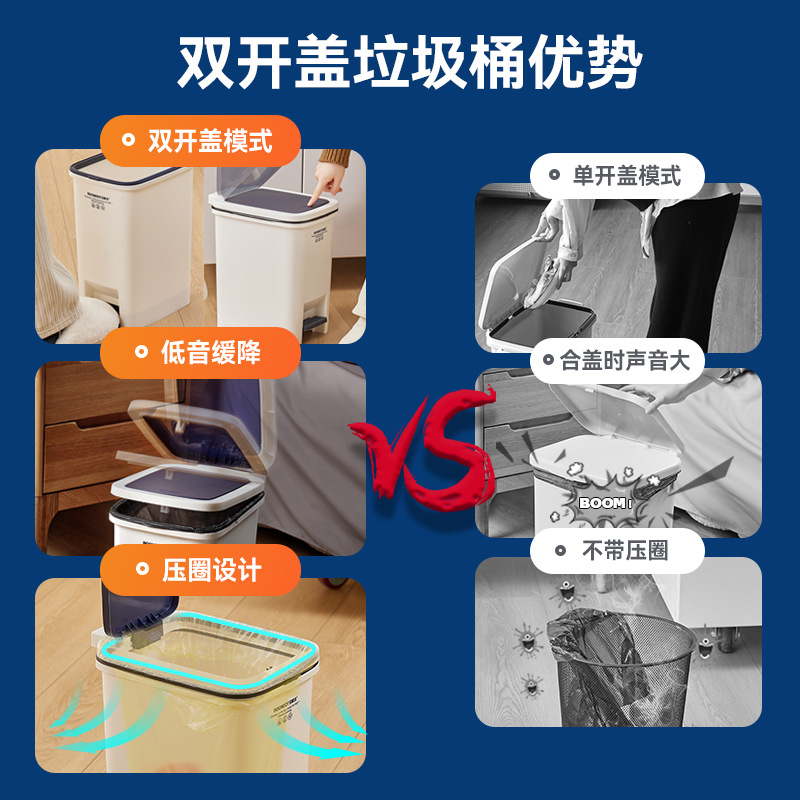 双开盖垃圾桶优势

双开盖模式

低音缓降

压圈设计

VS

单开盖模式

合盖时声音大

BOOM!

不带压圈