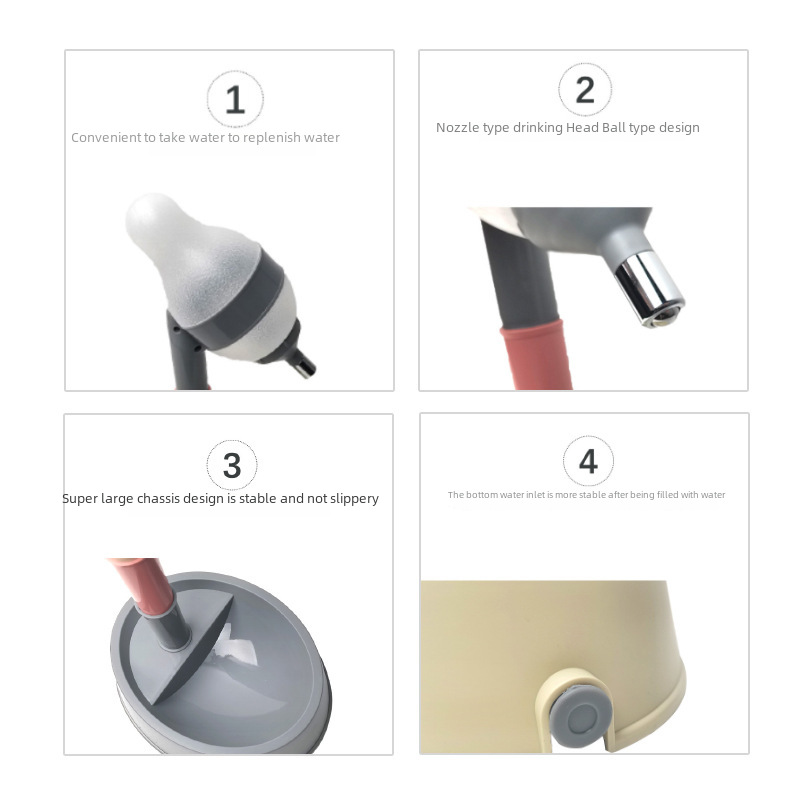 1

Convenient to take water to replenish water

2

Nozzle type drinking Head Ball type design

3

Super large chassis design is stable and not slippery

4

The bottom water inlet is more stable after being filled with water