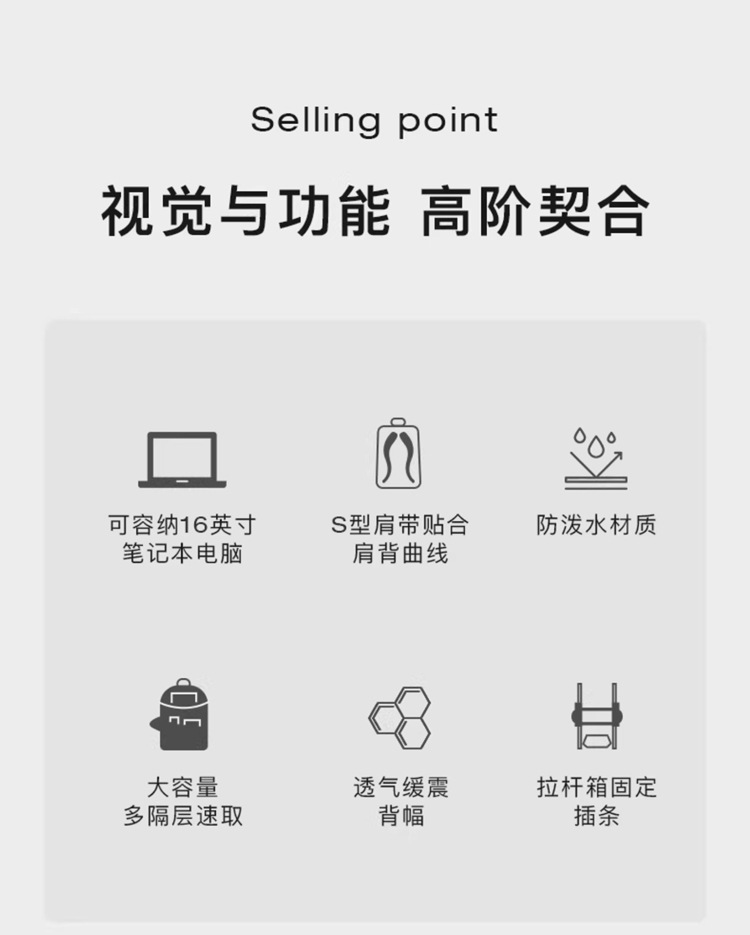 Selling point

视觉与功能 高阶契合

可容纳16英寸
笔记本电脑

S型肩带贴合
肩背曲线

防泼水材质

大容量
多隔层速取

透气缓震
背幅

拉杆箱固定
插条