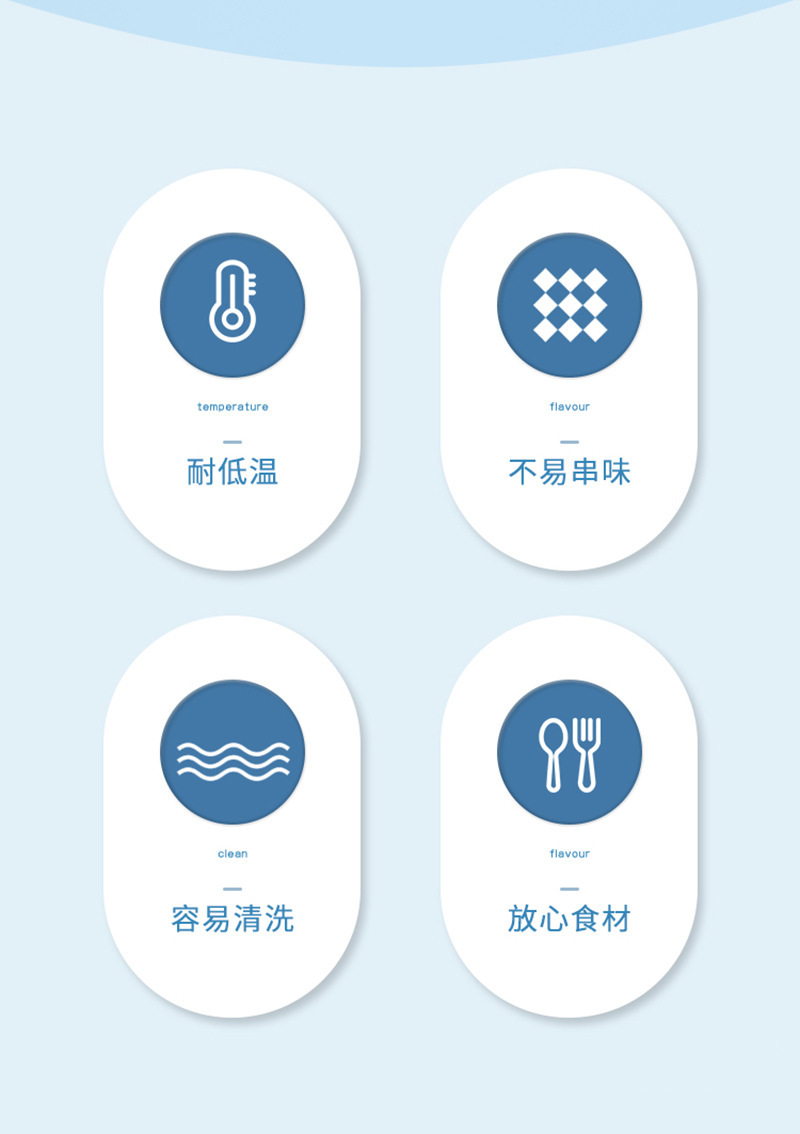 temperature

耐低温

flavour

不易串味

clean

容易清洗

flavour

放心食材