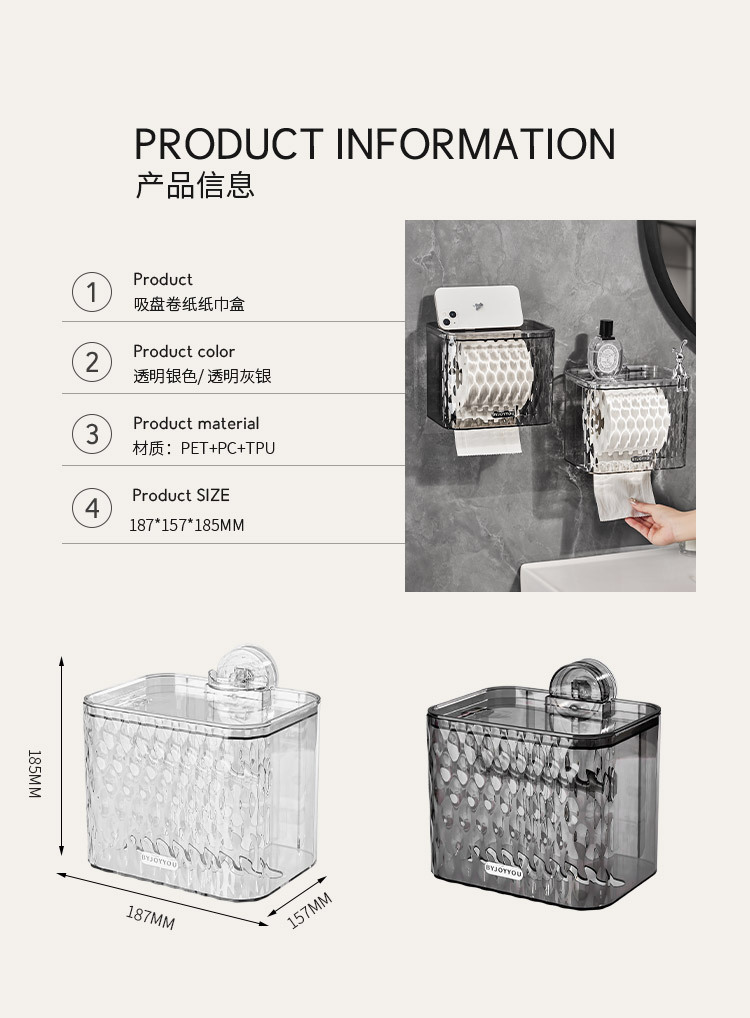 PRODUCT INFORMATION
产品信息

1
Product
吸盘卷纸纸巾盒

2
Product color
透明银色/ 透明灰银

3
Product material
材质：PET+PC+TPU

4
Product SIZE
187*157*185MM

185MM

187MM

157MM

BYJOYYOU

BYJOYYOU