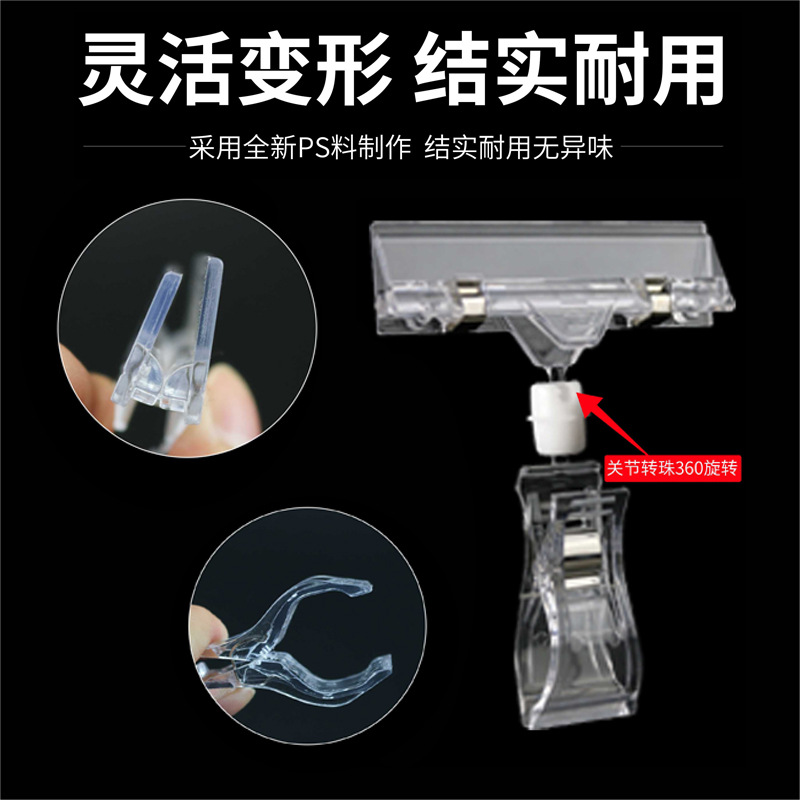 灵活变形 结实耐用

采用全新PS料制作 结实耐用无异味

关节转珠360旋转