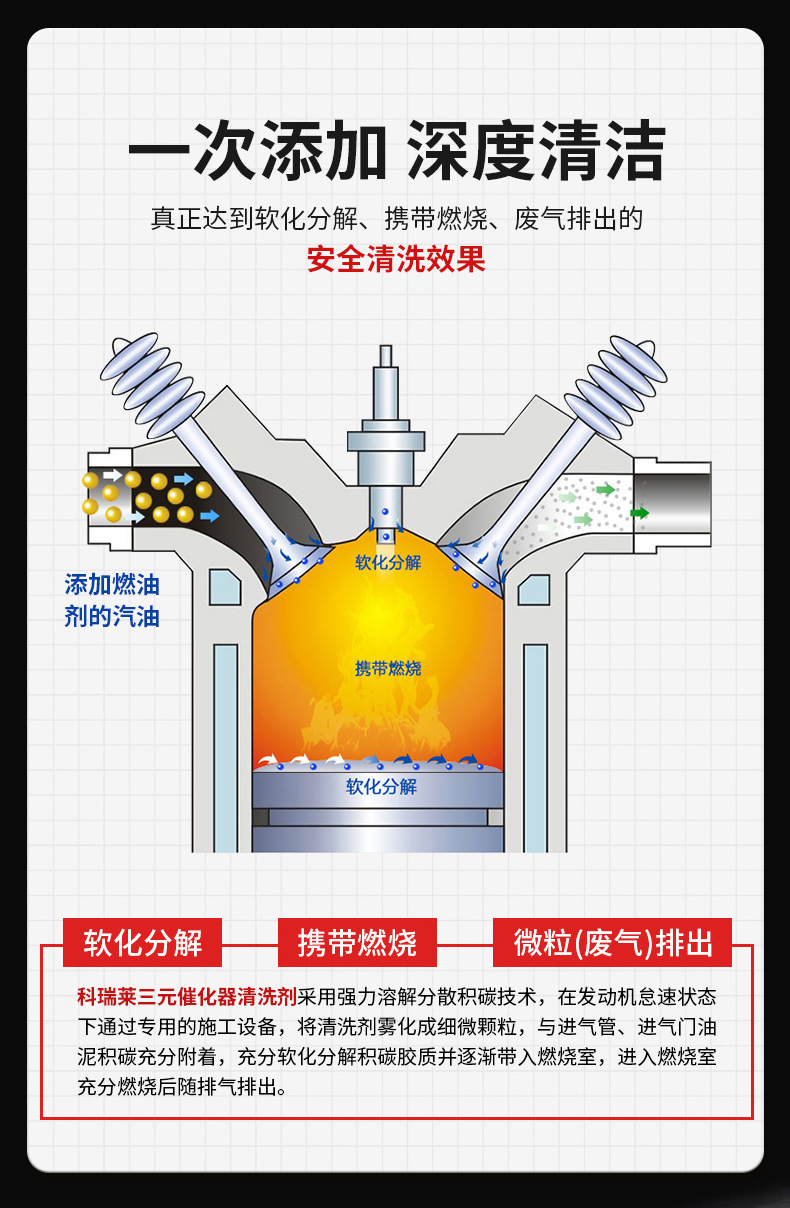 一次添加 深度清洁

真正达到软化分解、携带燃烧、废气排出的

安全清洗效果

添加燃油剂的汽油

软化分解

携带燃烧

软化分解

软化分解

携带燃烧

微粒(废气)排出

科瑞莱三元催化器清洗剂采用强力溶解分散积碳技术，在发动机怠速状态下通过专用的施工设备，将清洗剂雾化成细微颗粒，与进气管、进气门油泥积碳充分附着，充分软化分解积碳胶质并逐渐带入燃烧室，进入燃烧室充分燃烧后随排气排出。