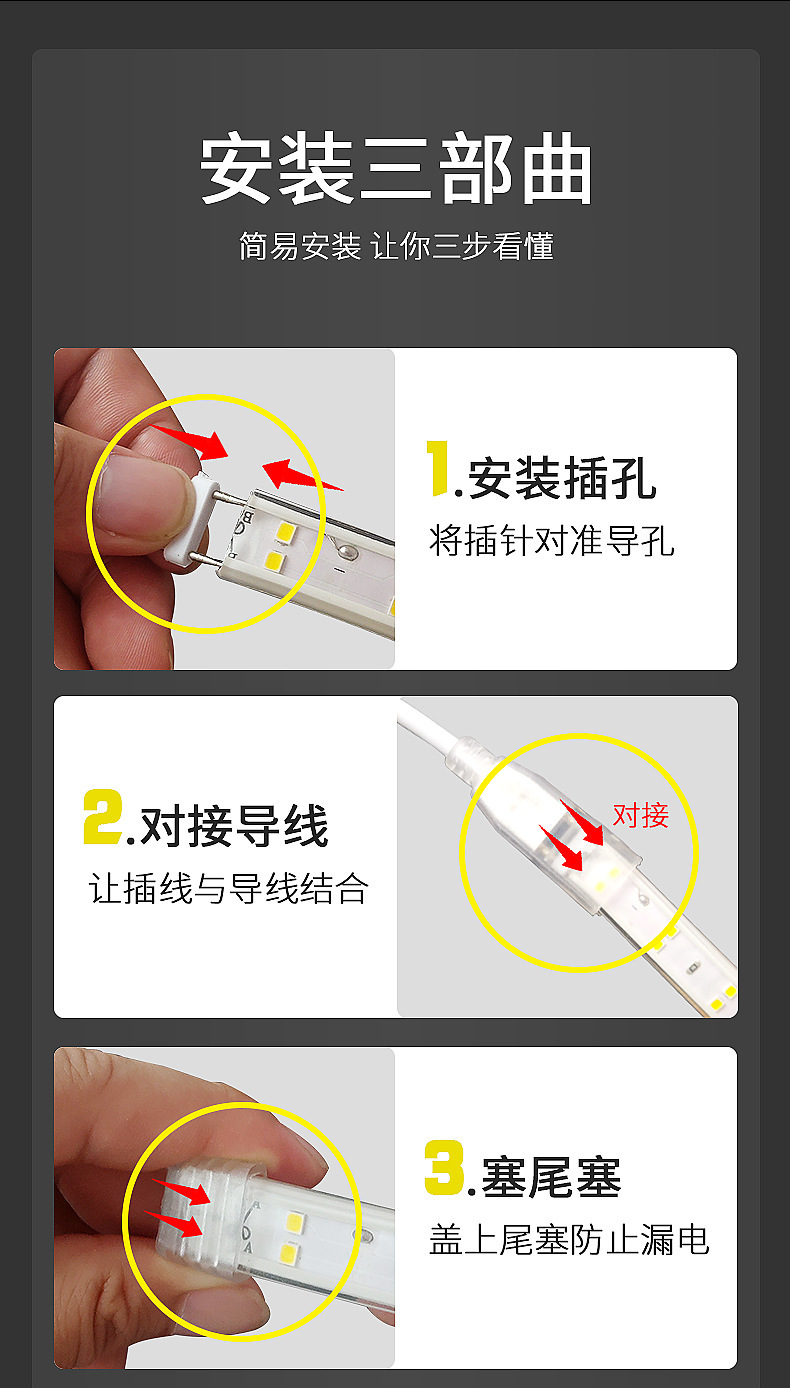 安装三部曲
简易安装 让你三步看懂

1.安装插孔
将插针对准导孔

2.对接导线
让插线与导线结合

对接

3.塞尾塞
盖上尾塞防止漏电