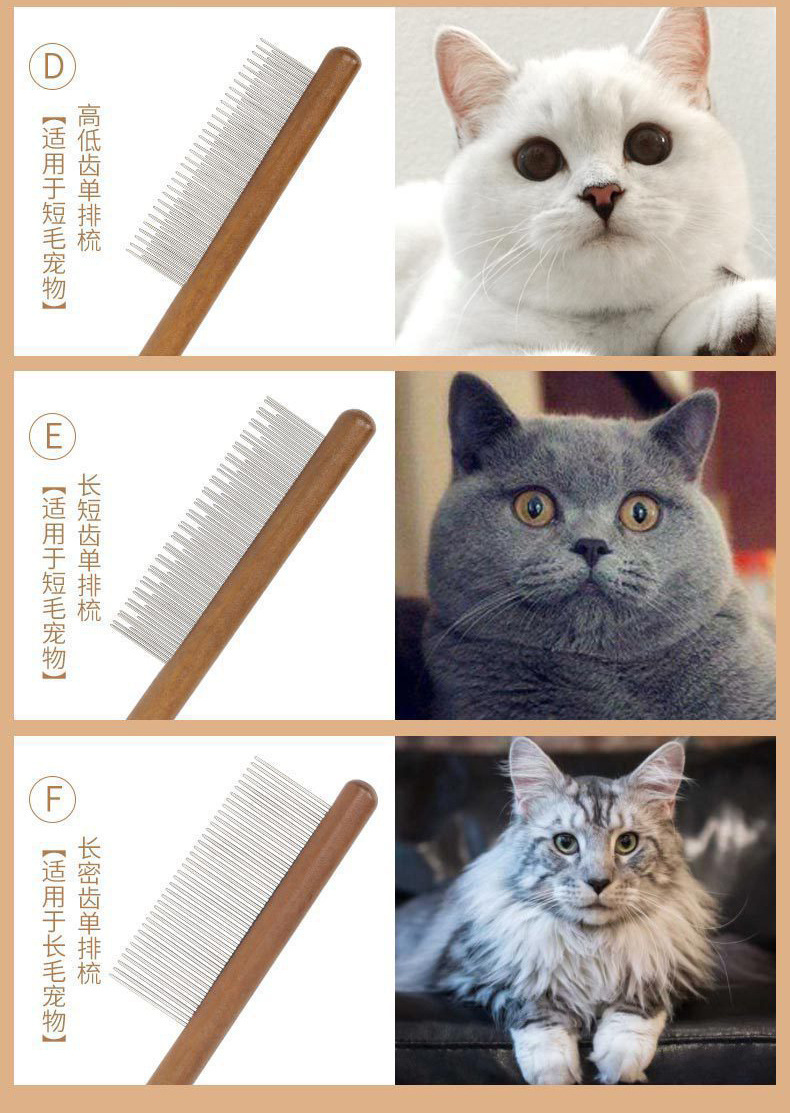 D
高低齿单排梳
【适用于短毛宠物】

E
长短齿单排梳
【适用于短毛宠物】

F
长密齿单排梳
【适用于长毛宠物】