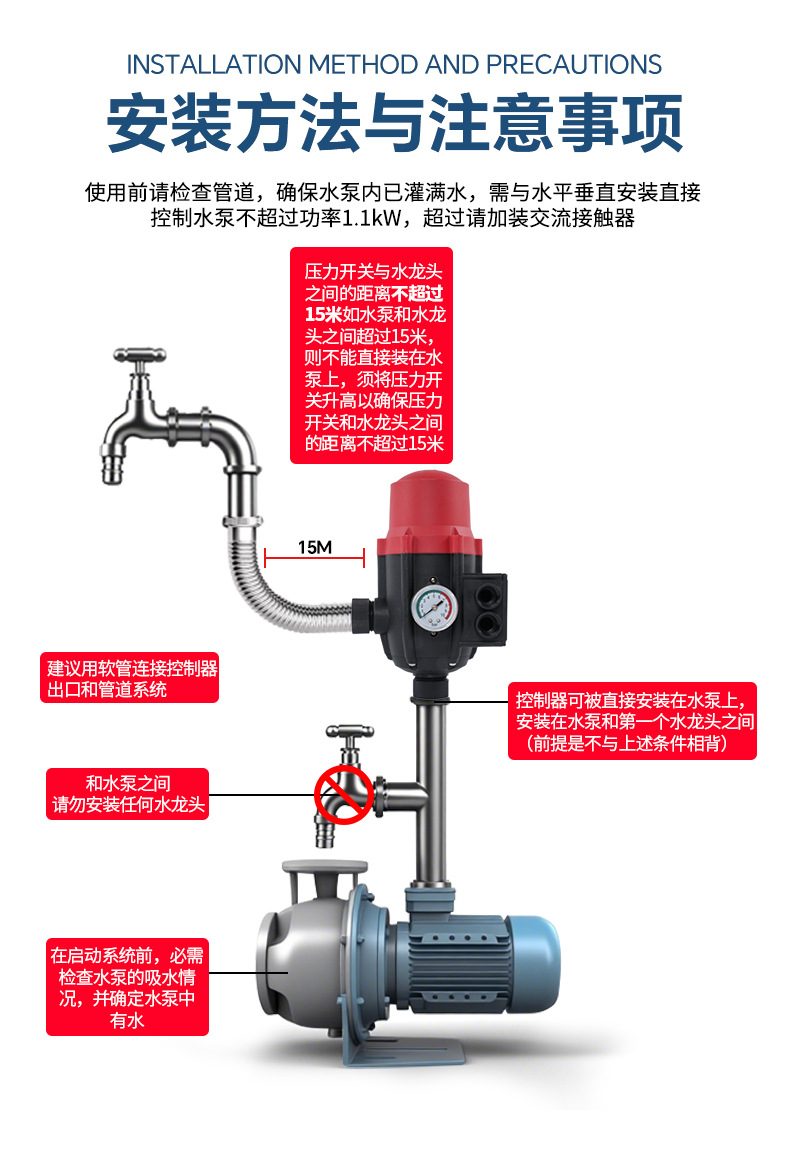 INSTALLATION METHOD AND PRECAUTIONS

安装方法与注意事项

使用前请检查管道，确保水泵内已灌满水，需与水平垂直安装直接控制水泵不超过功率1.1kW，超过请加装交流接触器

压力开关与水龙头之间的距离不超过15米如水泵和水龙头之间超过15米，则不能直接装在水泵上，须将压力开关升高以确保压力开关和水龙头之间的距离不超过15米

15M

建议用软管连接控制器出口和管道系统

控制器可被直接安装在水泵上，安装在水泵和第一个水龙头之间（前提是不与上述条件相背）

和水泵之间请勿安装任何水龙头

在启动系统前，必需检查水泵的吸水情况，并确定水泵中有水