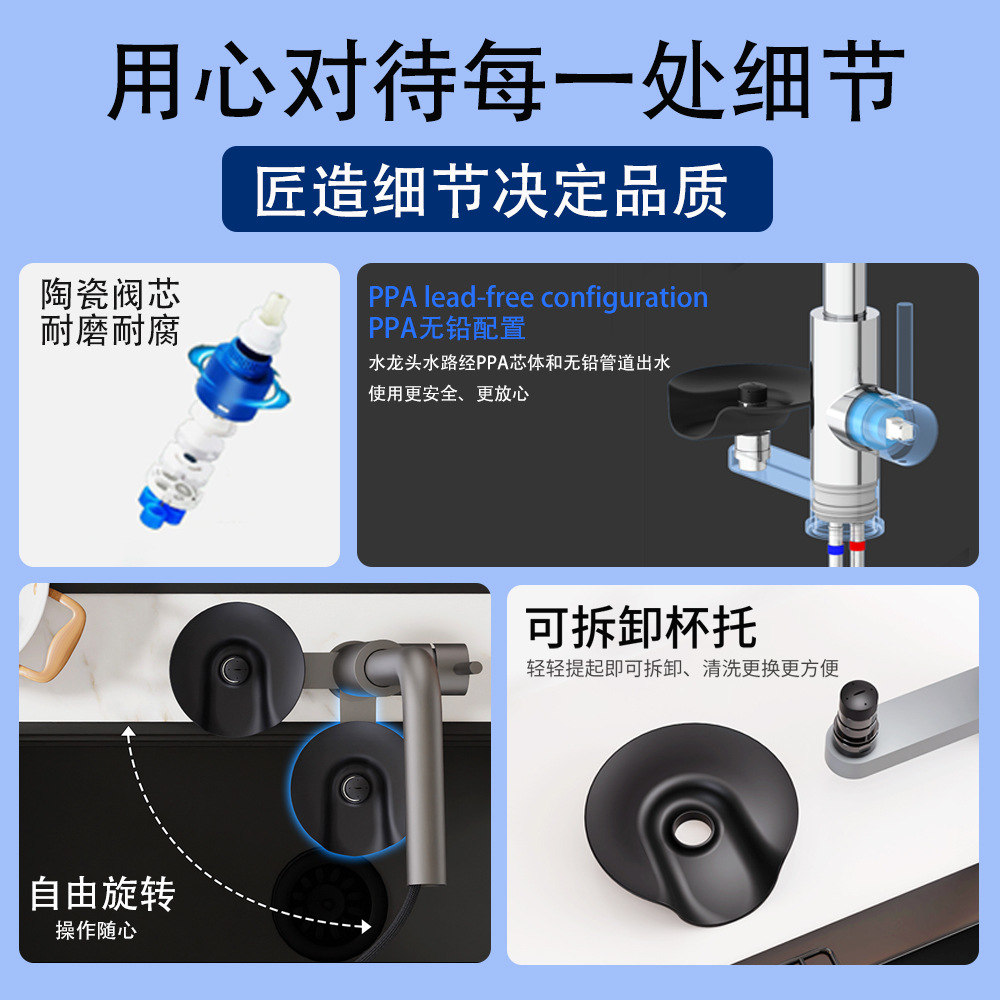 用心对待每一处细节

匠造细节决定品质

陶瓷阀芯
耐磨耐腐

PPA lead-free configuration
PPA无铅配置
水龙头水路经PPA芯体和无铅管道出水
使用更安全、更放心

自由旋转
操作随心

可拆卸杯托
轻轻提起即可拆卸、清洗更换更方便