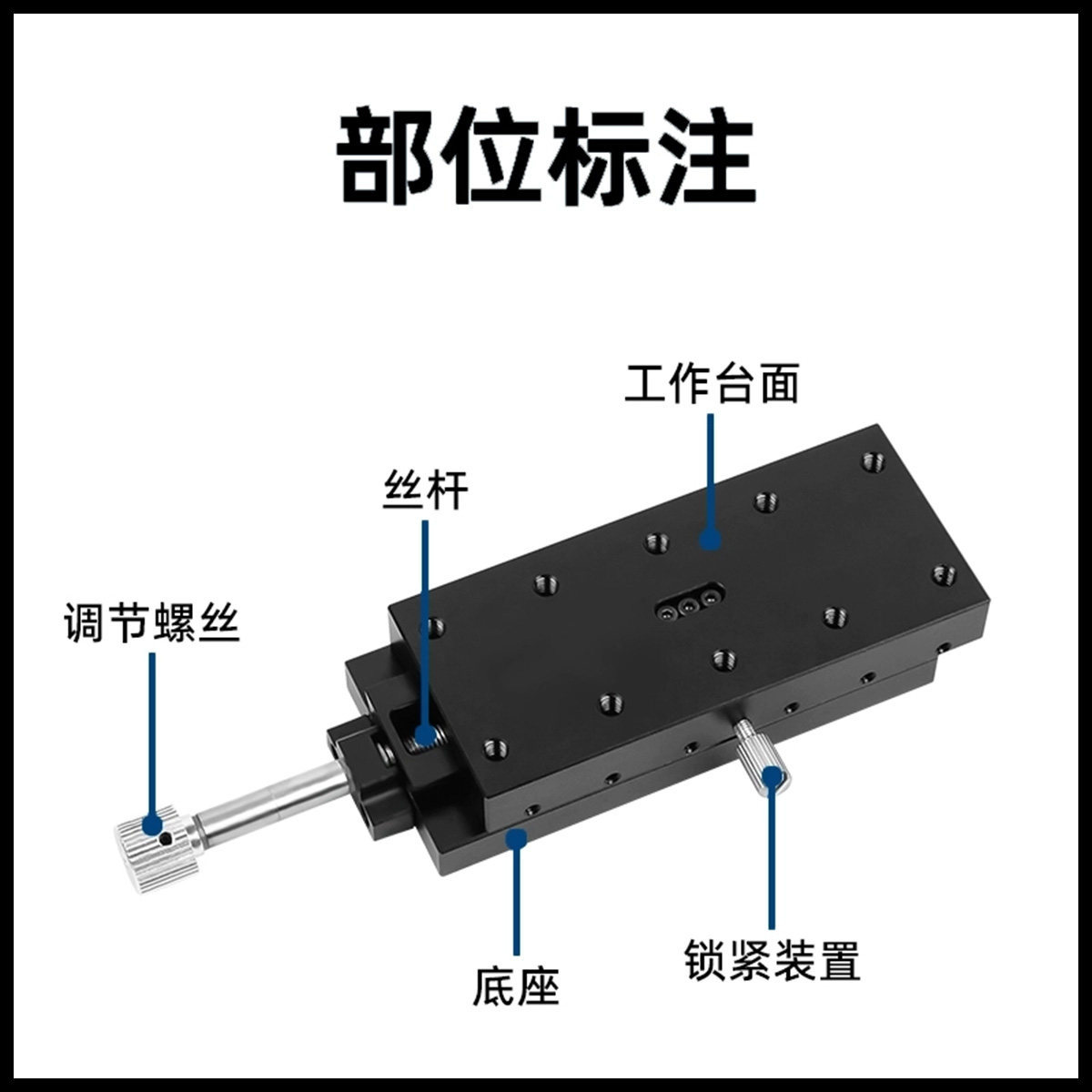 部位标注

工作台面

丝杆

调节螺丝

底座

锁紧装置