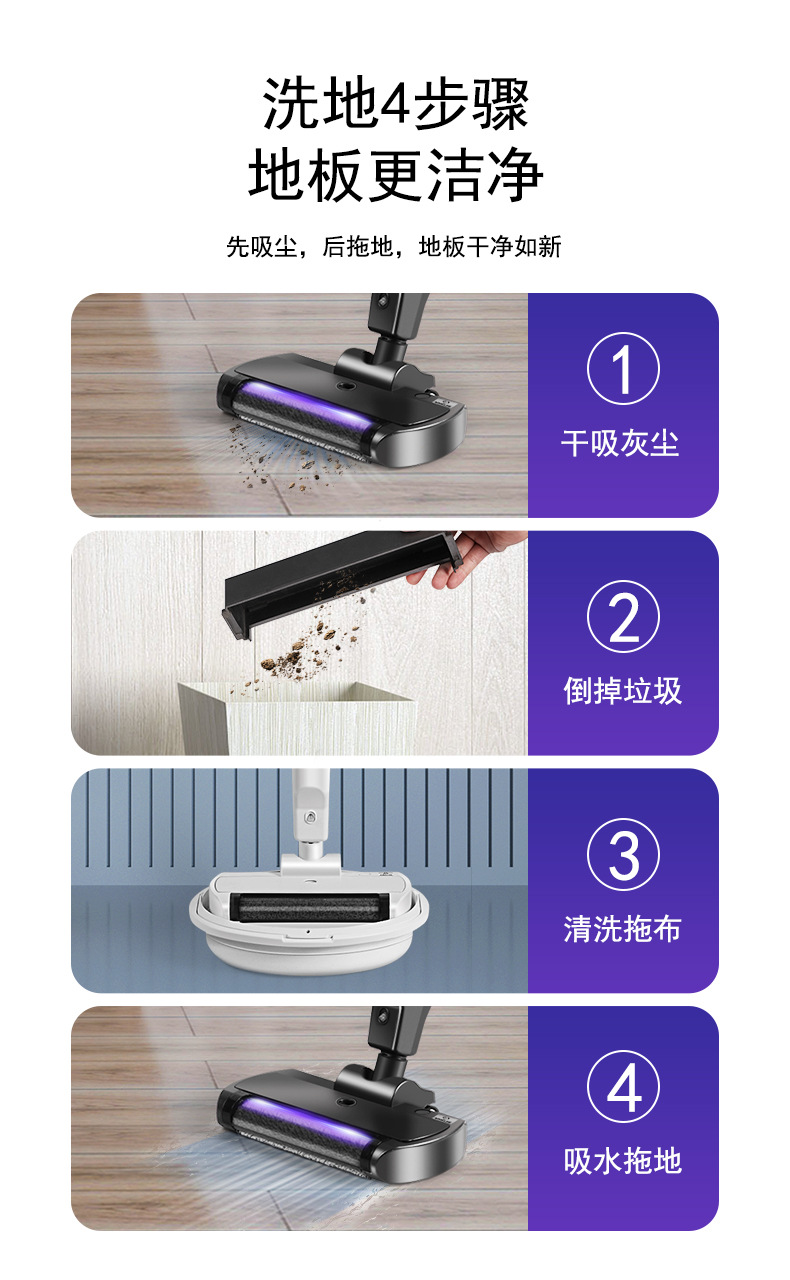 洗地4步骤
地板更洁净

先吸尘，后拖地，地板干净如新

1
干吸灰尘

2
倒掉垃圾

3
清洗拖布

4
吸水拖地