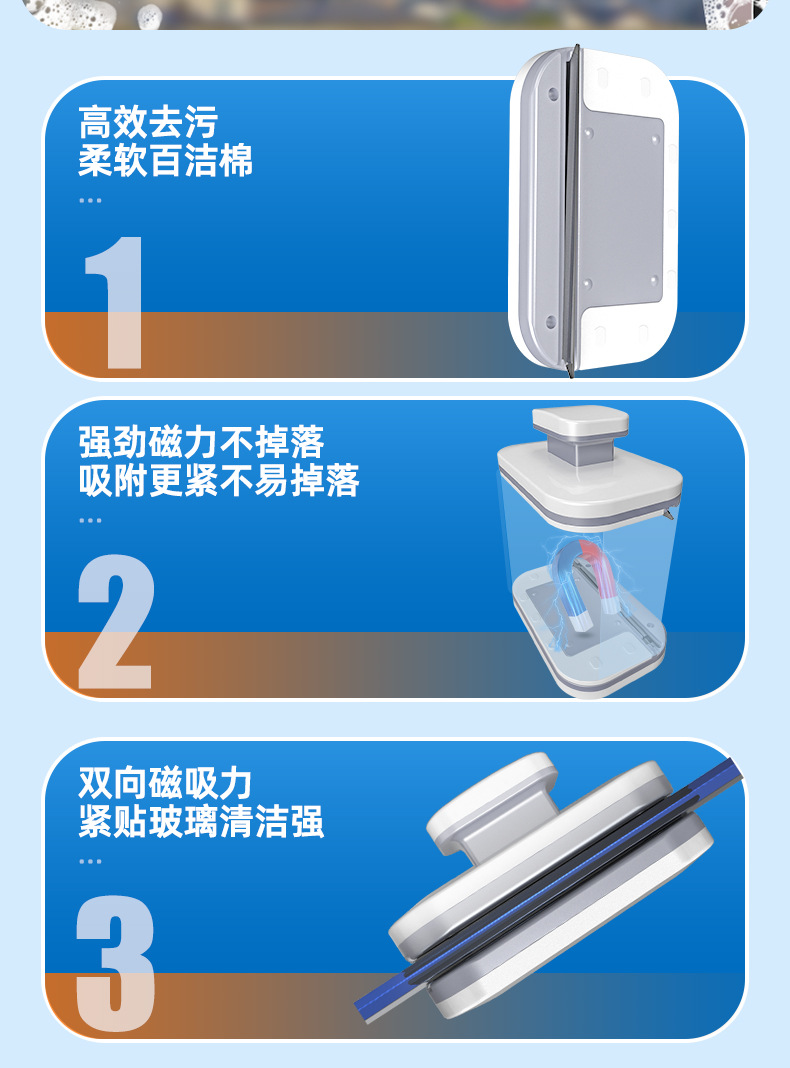 高效去污
柔软百洁棉
...
1

强劲磁力不掉落
吸附更紧不易掉落
...
2

双向磁吸力
紧贴玻璃清洁强
...
3