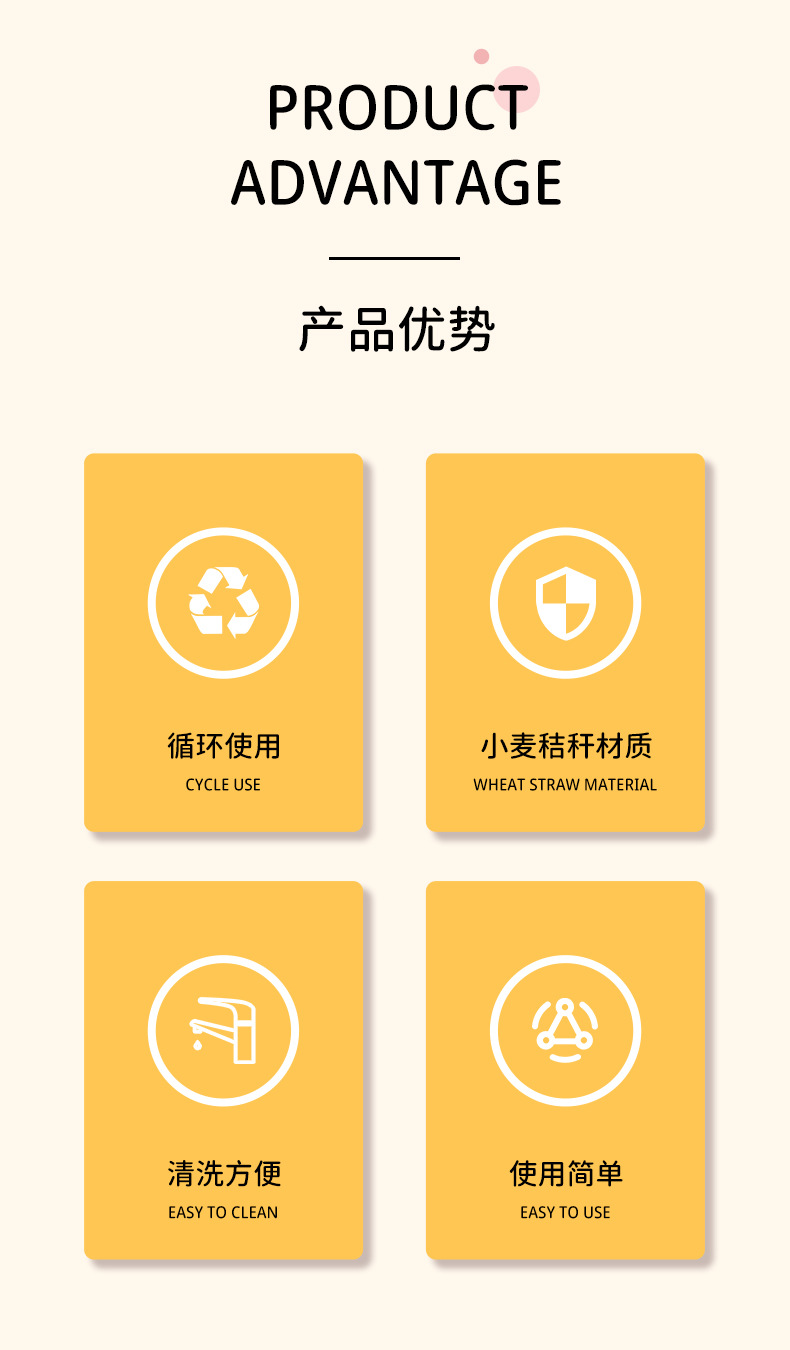 PRODUCT
ADVANTAGE

产品优势

循环使用
CYCLE USE

小麦秸秆材质
WHEAT STRAW MATERIAL

清洗方便
EASY TO CLEAN

使用简单
EASY TO USE