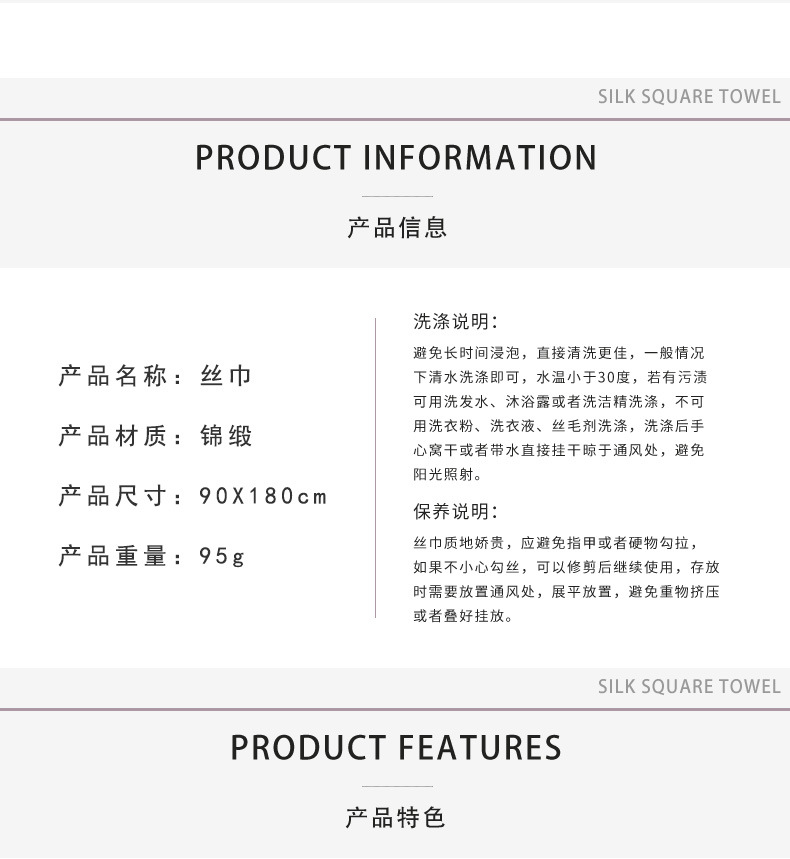 SILK SQUARE TOWEL

PRODUCT INFORMATION

产品信息

产品名称：丝巾

产品材质：锦缎

产品尺寸：90X180cm

产品重量：95g

洗涤说明：

避免长时间浸泡，直接清洗更佳，一般情况下清水洗涤即可，水温小于30度，若有污渍可用洗发水、沐浴露或者洗洁精洗涤，不可用洗衣粉、洗衣液、丝毛剂洗涤，洗涤后手心窝干或者带水直接挂干晾于通风处，避免阳光照射。

保养说明：

丝巾质地娇贵，应避免指甲或者硬物勾拉，如果不小心勾丝，可以修剪后继续使用，存放时需要放置通风处，展平放置，避免重物挤压或者叠好挂放。

SILK SQUARE TOWEL

PRODUCT FEATURES

产品特色