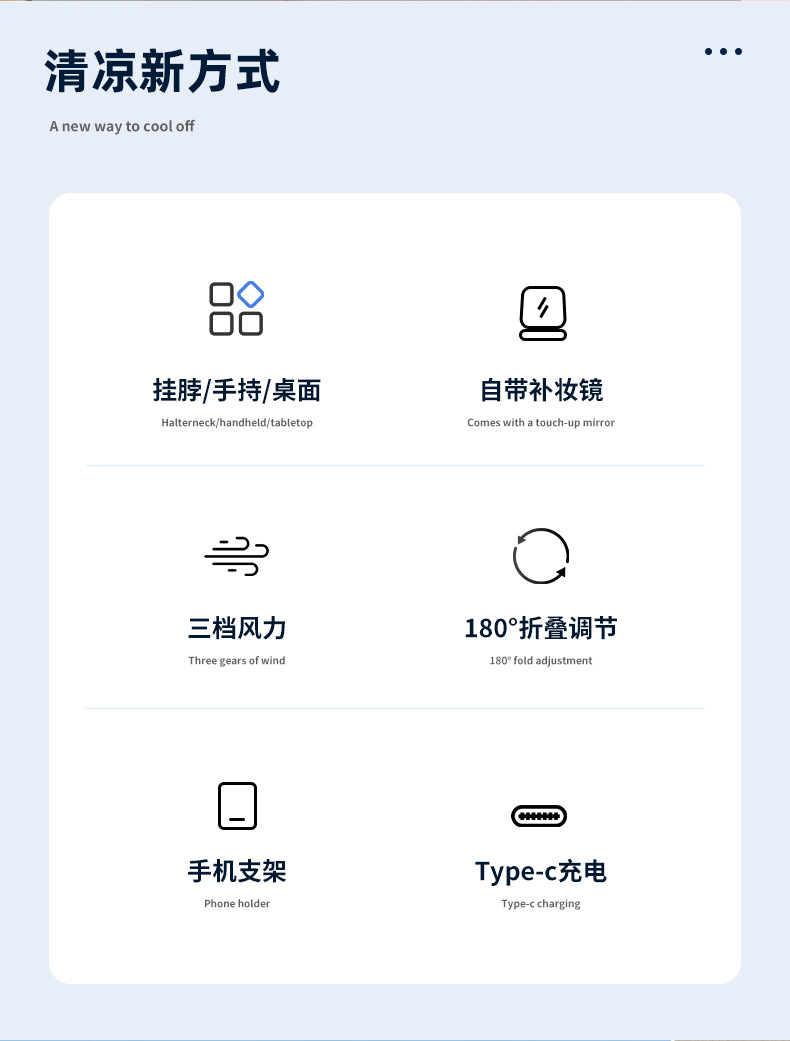 清凉新方式

A new way to cool off

挂脖/手持/桌面

Halterneck/handheld/tabletop

自带补妆镜

Comes with a touch-up mirror

三档风力

Three gears of wind

180°折叠调节

180° fold adjustment

手机支架

Phone holder

Type-c充电

Type-c charging