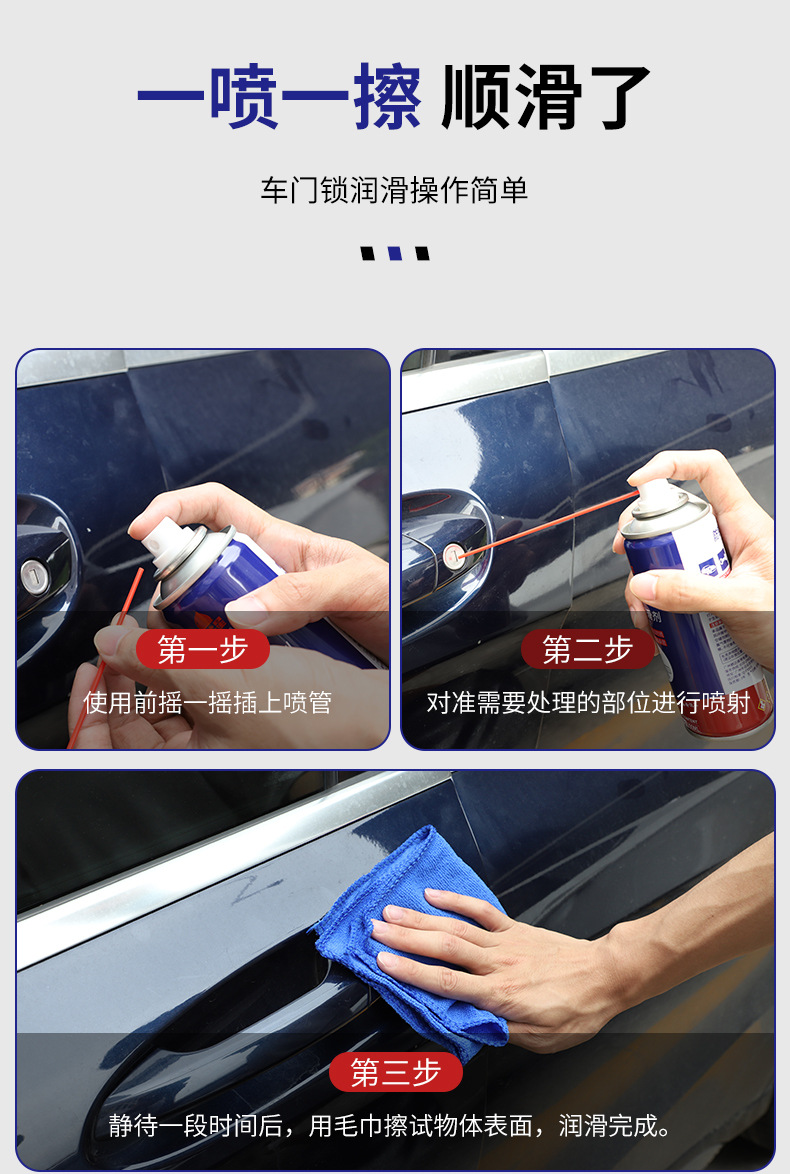 一喷一擦 顺滑了

车门锁润滑操作简单

第一步

使用前摇一摇插上喷管

第二步

对准需要处理的部位进行喷射

第三步

静待一段时间后，用毛巾擦试物体表面，润滑完成。