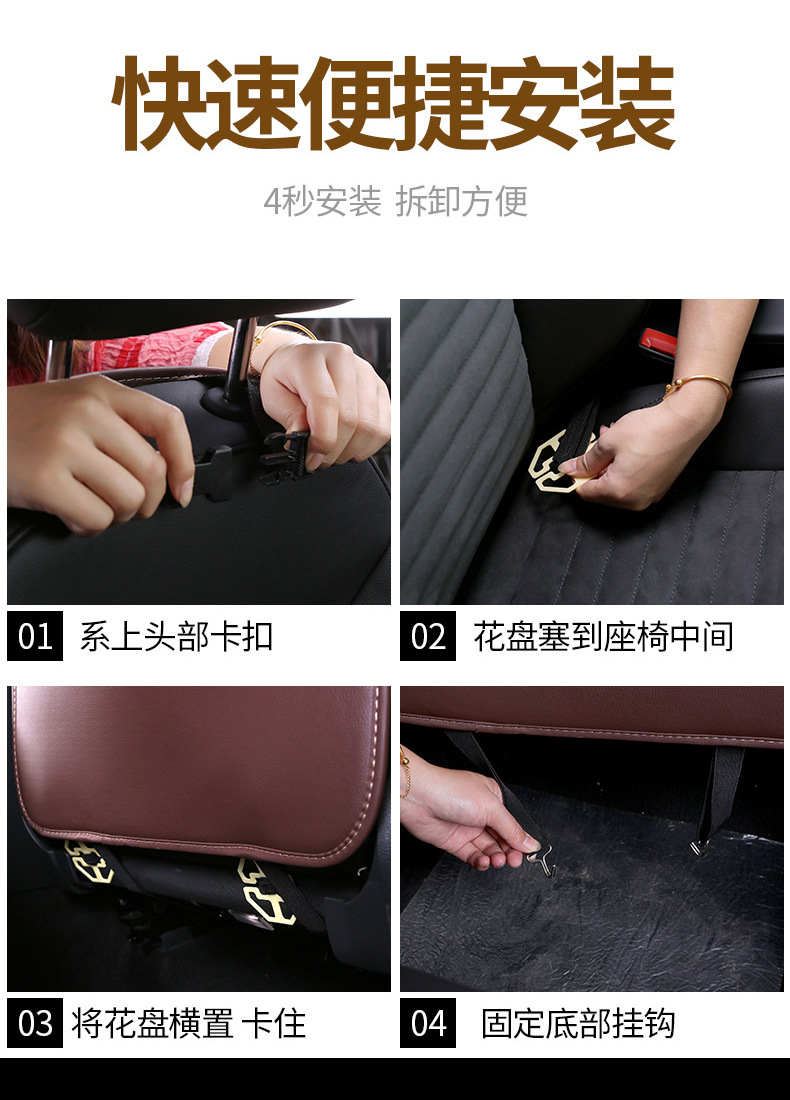 快速便捷安装

4秒安装 拆卸方便

01 系上头部卡扣

02 花盘塞到座椅中间

03 将花盘横置 卡住

04 固定底部挂钩