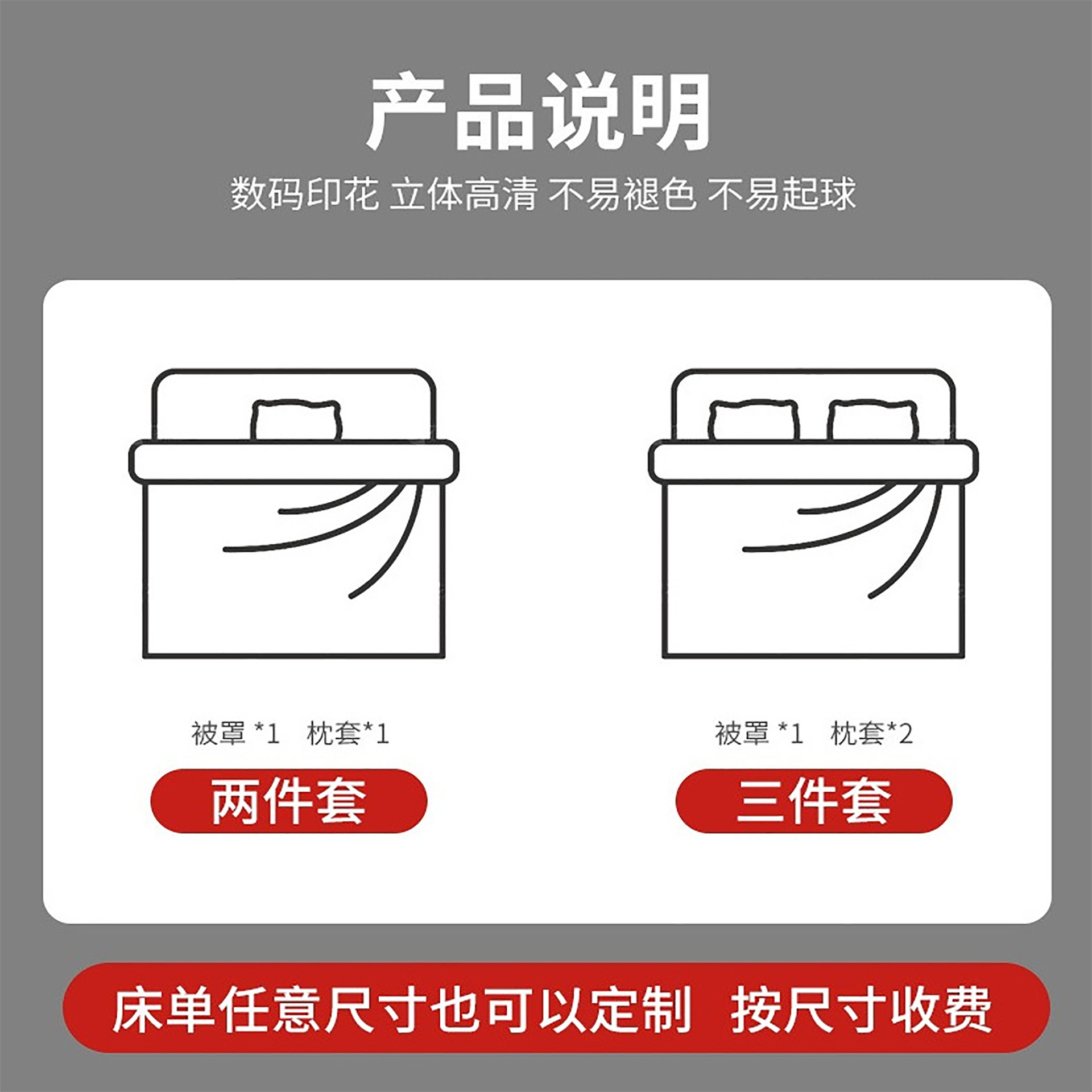 产品说明

数码印花 立体高清 不易褪色 不易起球

被罩 *1 枕套*1

两件套

被罩 *1 枕套*2

三件套

床单任意尺寸也可以定制 按尺寸收费