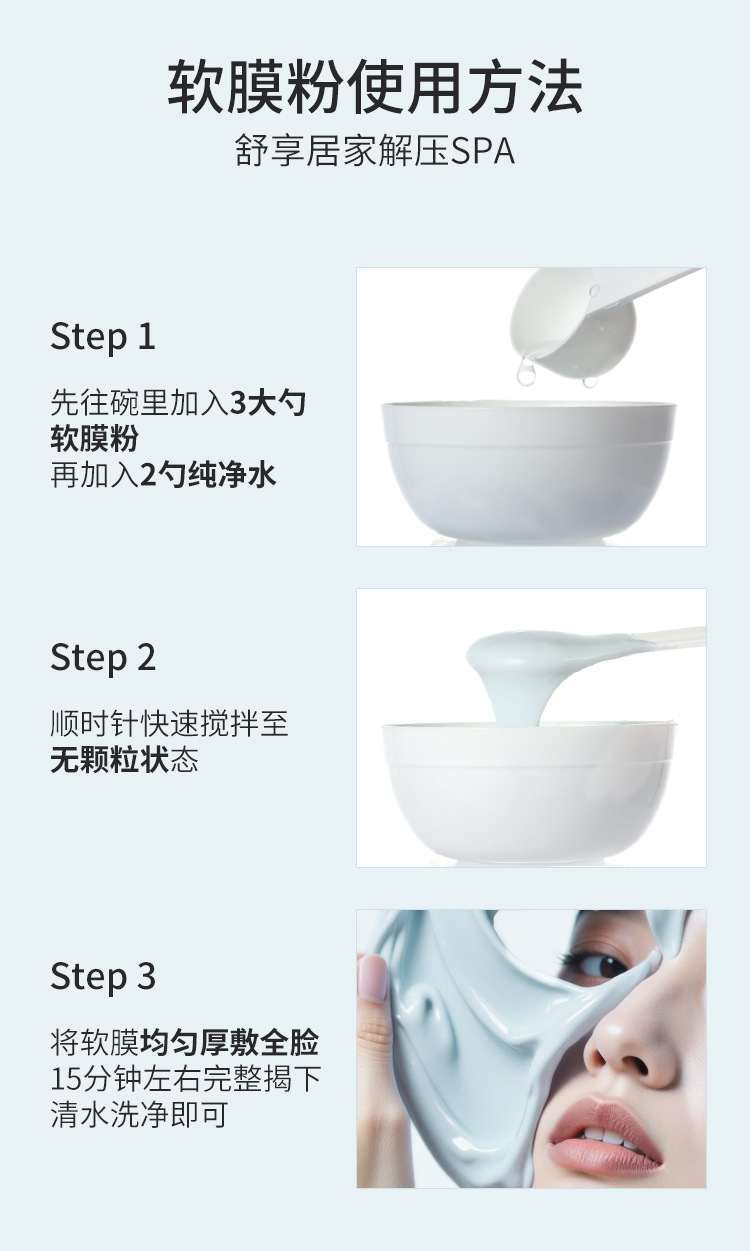 软膜粉使用方法
舒享居家解压SPA

Step 1
先往碗里加入3大勺软膜粉
再加入2勺纯净水

Step 2
顺时针快速搅拌至无颗粒状态

Step 3
将软膜均匀厚敷全脸
15分钟左右完整揭下
清水洗净即可