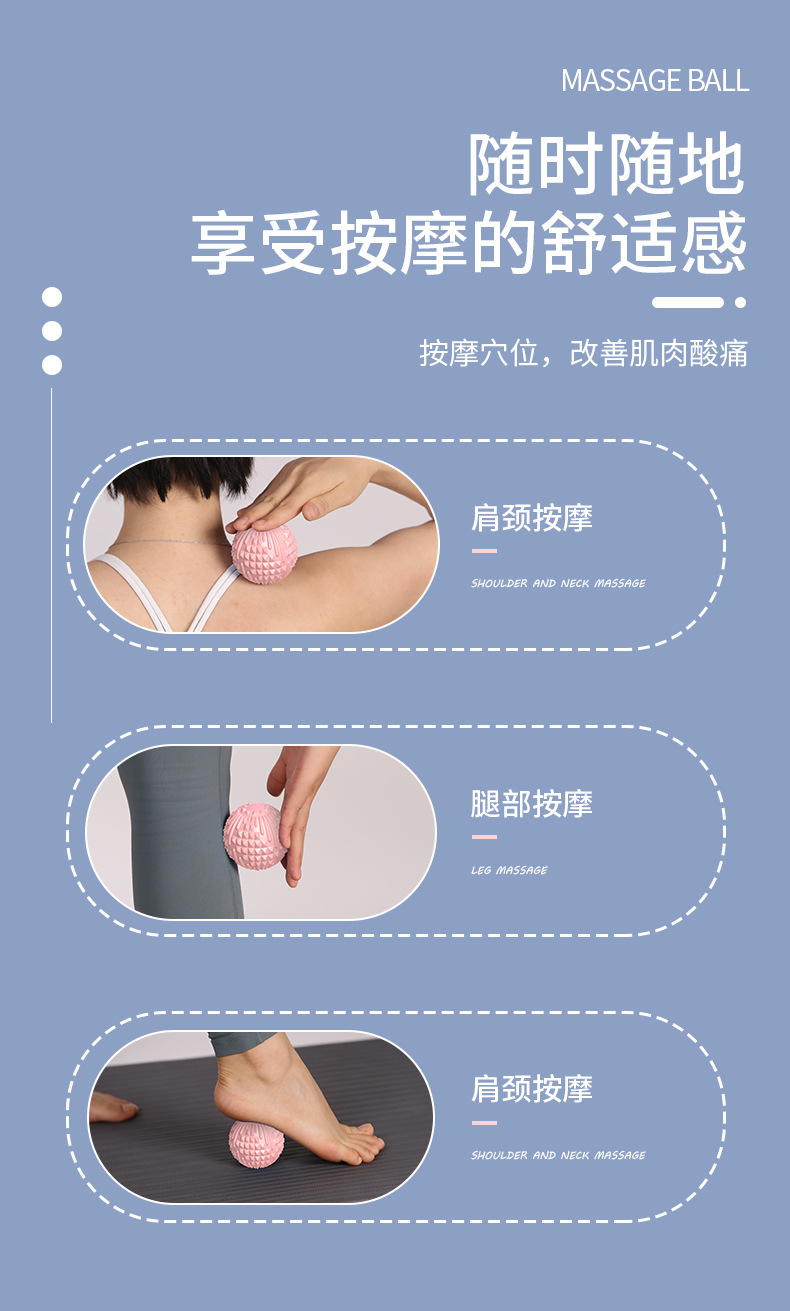 MASSAGE BALL

随时随地
享受按摩的舒适感

按摩穴位，改善肌肉酸痛

肩颈按摩

SHOULDER AND NECK MASSAGE

腿部按摩

LEG MASSAGE

肩颈按摩

SHOULDER AND NECK MASSAGE