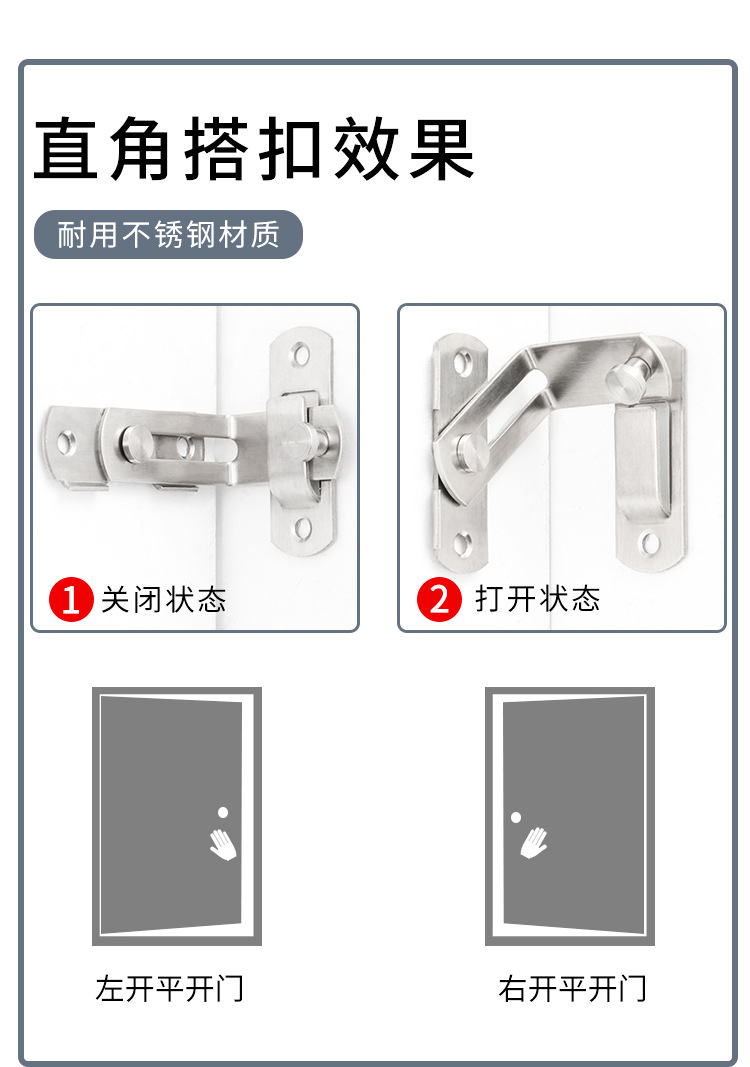 直角搭扣效果

耐用不锈钢材质

1 关闭状态

2 打开状态

左开平开门

右开平开门