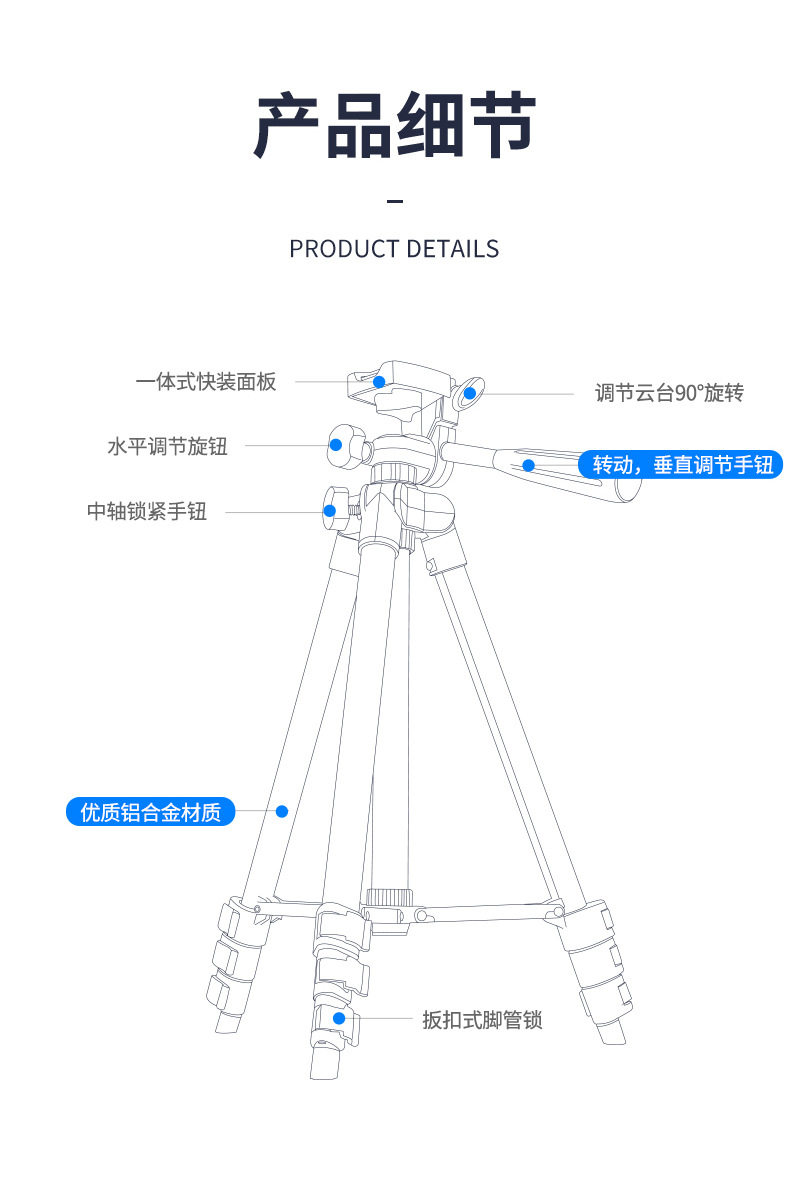 产品细节

PRODUCT DETAILS

一体式快装面板

调节云台90°旋转

水平调节旋钮

转动，垂直调节手钮

中轴锁紧手钮

优质铝合金材质

扳扣式脚管锁