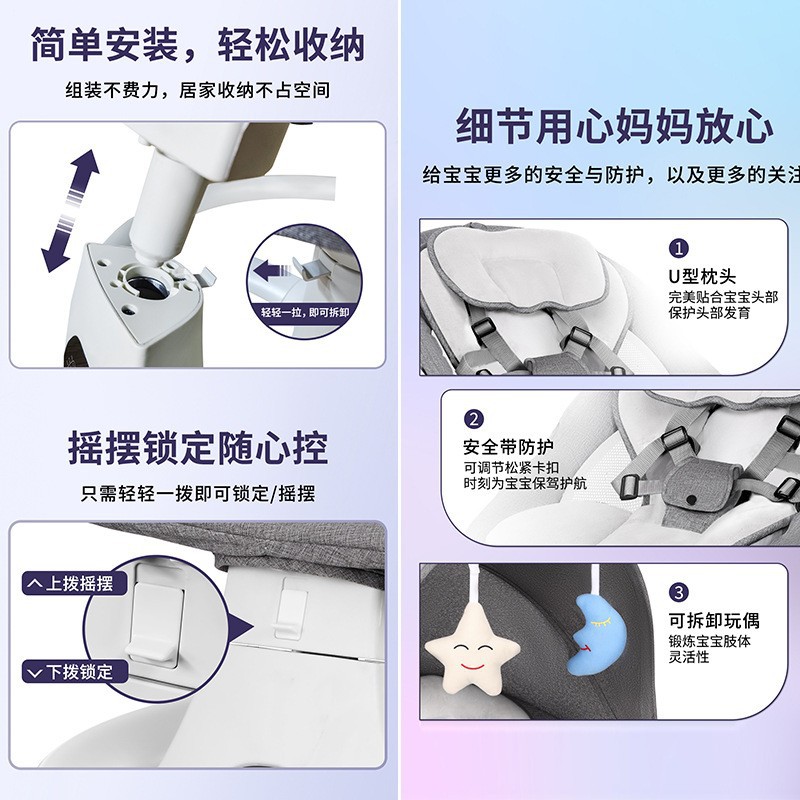 简单安装，轻松收纳

组装不费力，居家收纳不占空间

轻轻一拉，即可拆卸

摇摆锁定随心控

只需轻轻一拨即可锁定/摇摆

上拨摇摆

下拨锁定

细节用心妈妈放心

给宝宝更多的安全与防护，以及更多的关注

1
U型枕头
完美贴合宝宝头部
保护头部发育

2
安全带防护
可调节松紧卡扣
时刻为宝宝保驾护航

3
可拆卸玩偶
锻炼宝宝肢体
灵活性