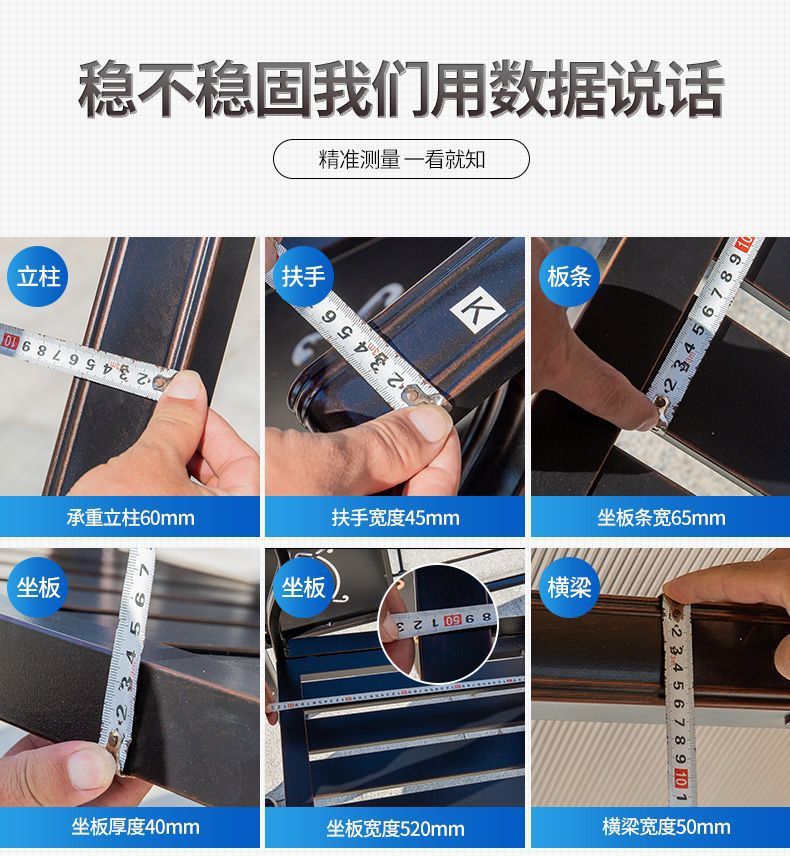 稳不稳固我们用数据说话

精准测量 一看就知

立柱

承重立柱60mm

扶手

K

扶手宽度45mm

板条

坐板条宽65mm

坐板

坐板厚度40mm

坐板

坐板宽度520mm

横梁

横梁宽度50mm