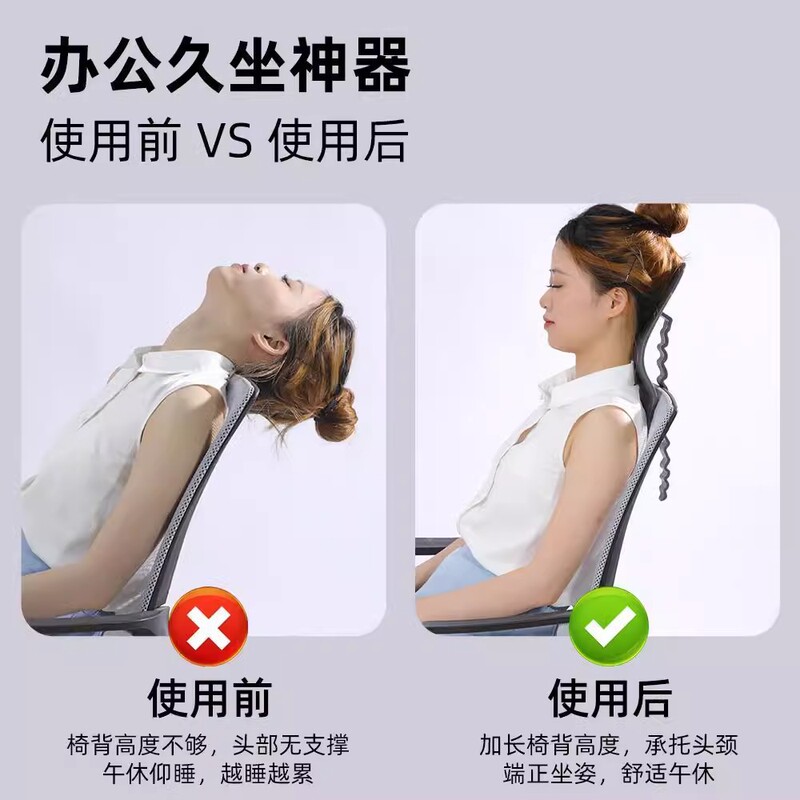 办公久坐神器

使用前 VS 使用后

使用前

椅背高度不够，头部无支撑
午休仰睡，越睡越累

使用后

加长椅背高度，承托头颈
端正坐姿，舒适午休