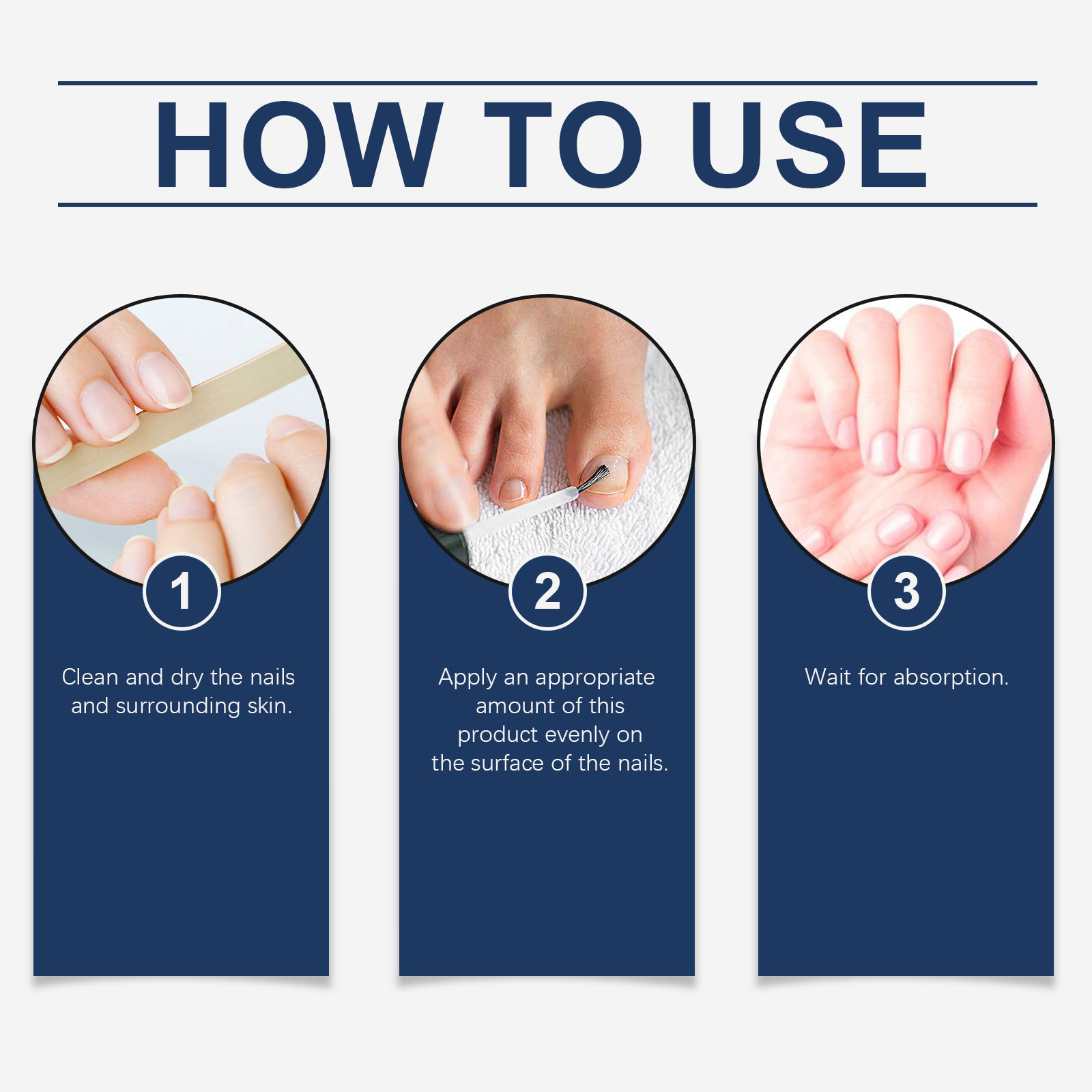 HOW TO USE

1

Clean and dry the nails and surrounding skin.

2

Apply an appropriate amount of this product evenly on the surface of the nails.

3

Wait for absorption.