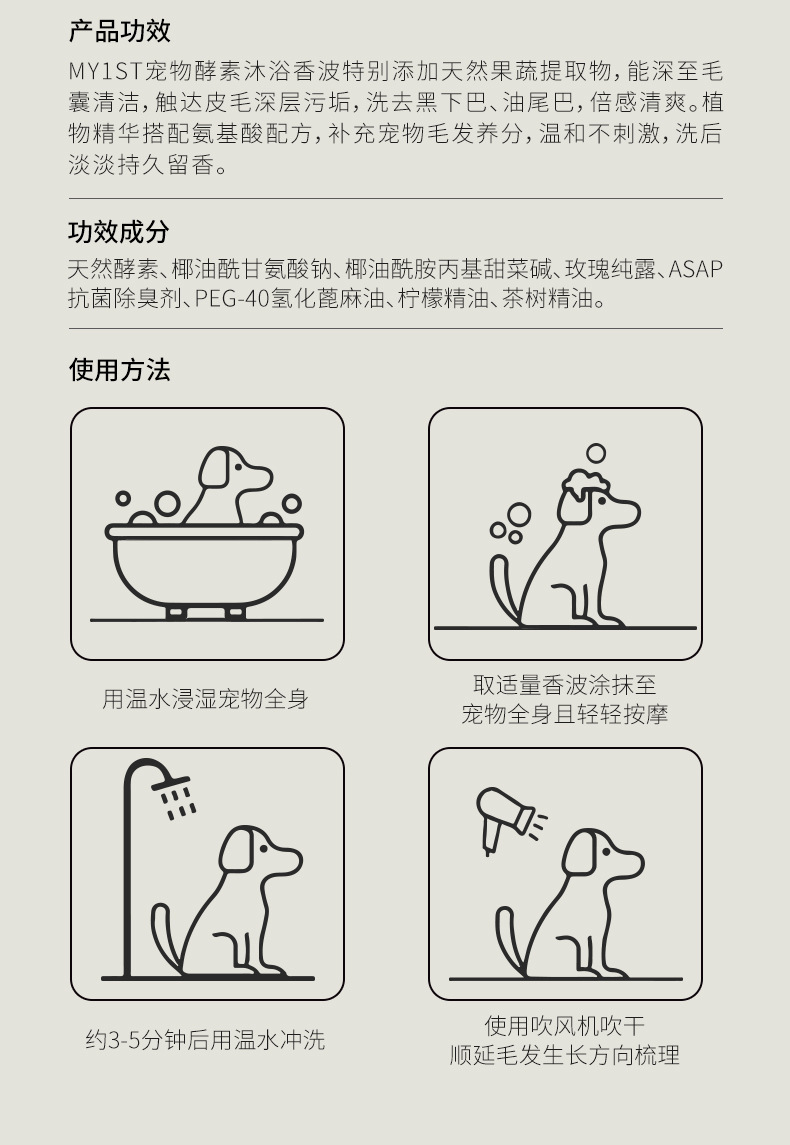 产品功效

MY1ST宠物酵素沐浴香波特别添加天然果蔬提取物，能深至毛囊清洁，触达皮毛深层污垢，洗去黑下巴、油尾巴，倍感清爽。植物精华搭配氨基酸配方，补充宠物毛发养分，温和不刺激，洗后淡淡持久留香。

功效成分

天然酵素、椰油酰甘氨酸钠、椰油酰胺丙基甜菜碱、玫瑰纯露、ASAP抗菌除臭剂、PEG-40氢化蓖麻油、柠檬精油、茶树精油。

使用方法

用温水浸湿宠物全身

取适量香波涂抹至宠物全身且轻轻按摩

约3-5分钟后用温水冲洗

使用吹风机吹干顺延毛发生长方向梳理