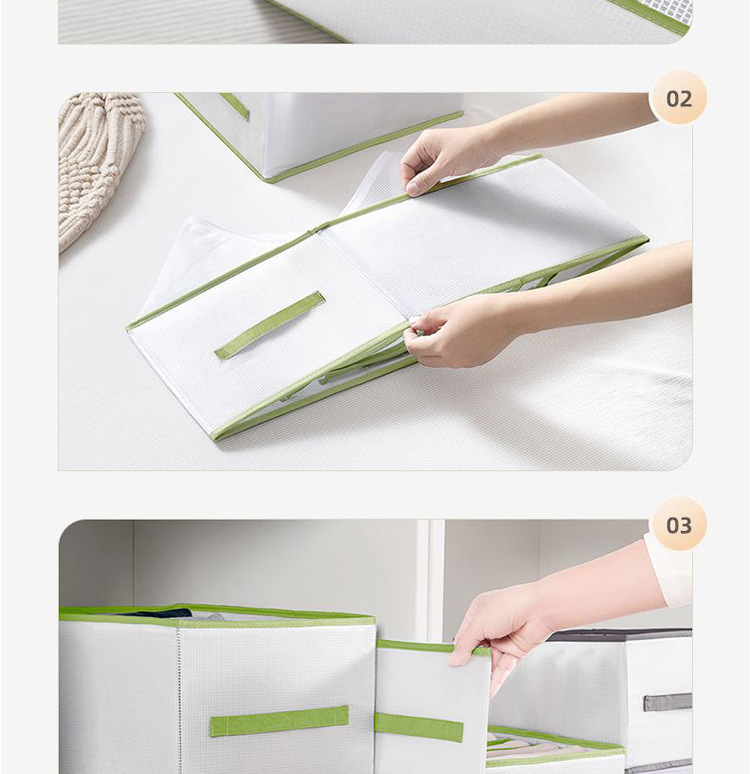 02

03