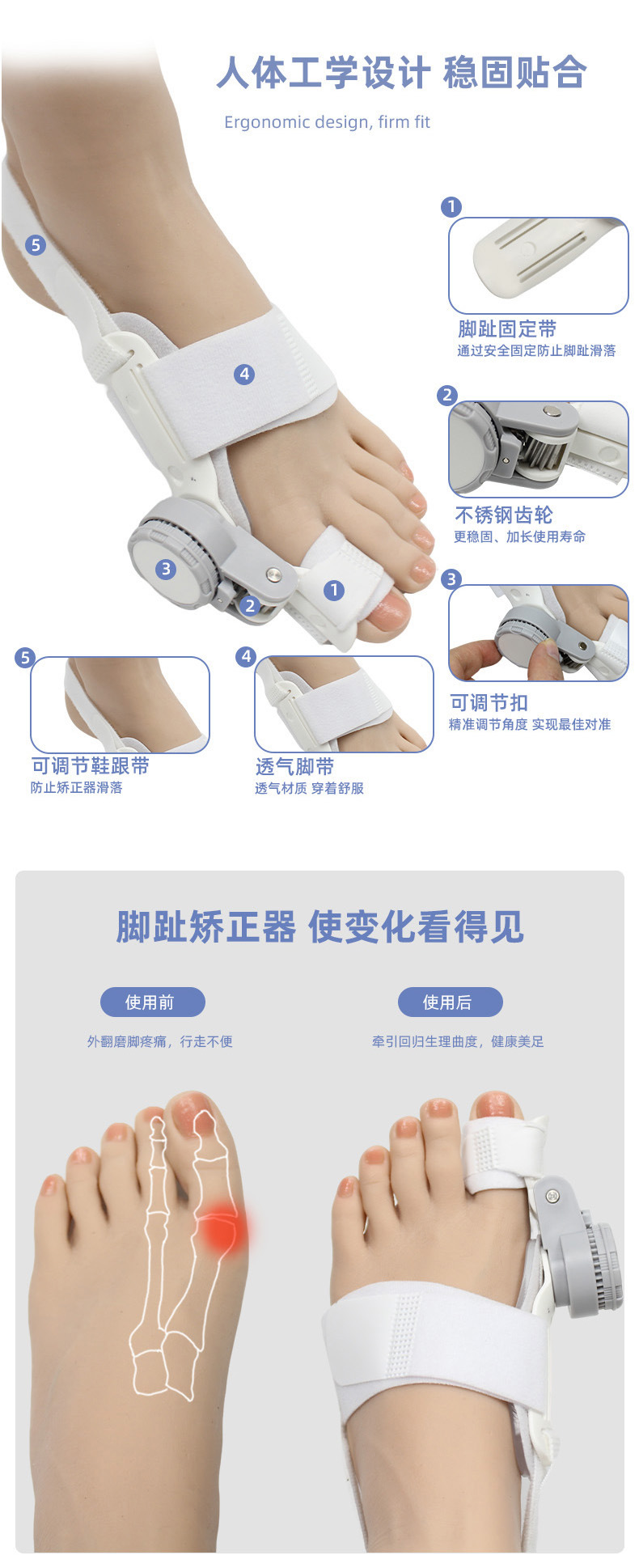 人体工学设计 稳固贴合

Ergonomic design, firm fit

5

4

3

2

1

1

脚趾固定带
通过安全固定防止脚趾滑落

2

不锈钢齿轮
更稳固、加长使用寿命

3

可调节扣
精准调节角度 实现最佳对准

5

可调节鞋跟带
防止矫正器滑落

4

透气脚带
透气材质 穿着舒服

脚趾矫正器 使变化看得见

使用前

外翻磨脚疼痛，行走不便

使用后

牵引回归生理曲度，健康美足