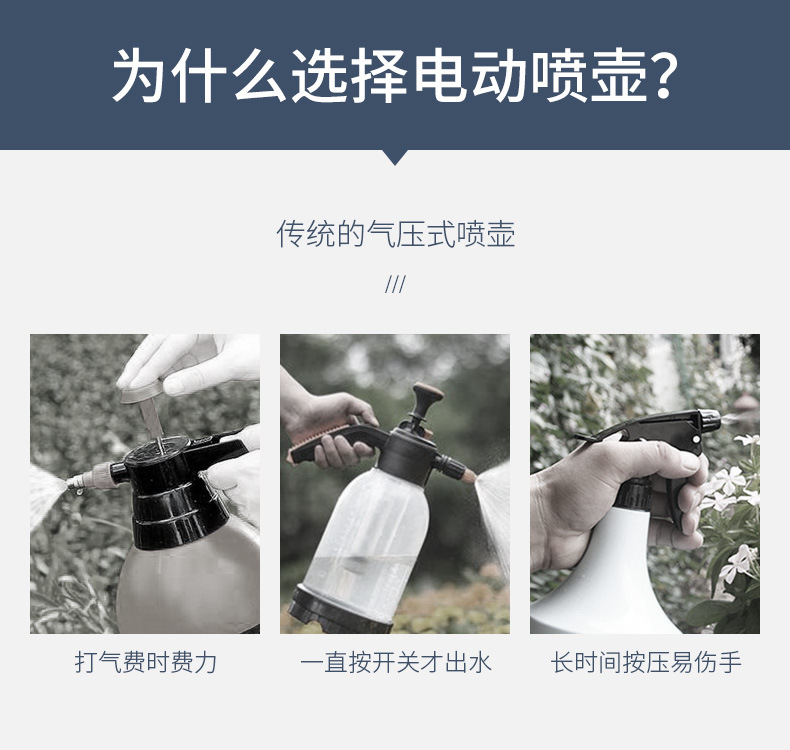 为什么选择电动喷壶?

传统的气压式喷壶

///

打气费时费力

一直按开关才出水

长时间按压易伤手