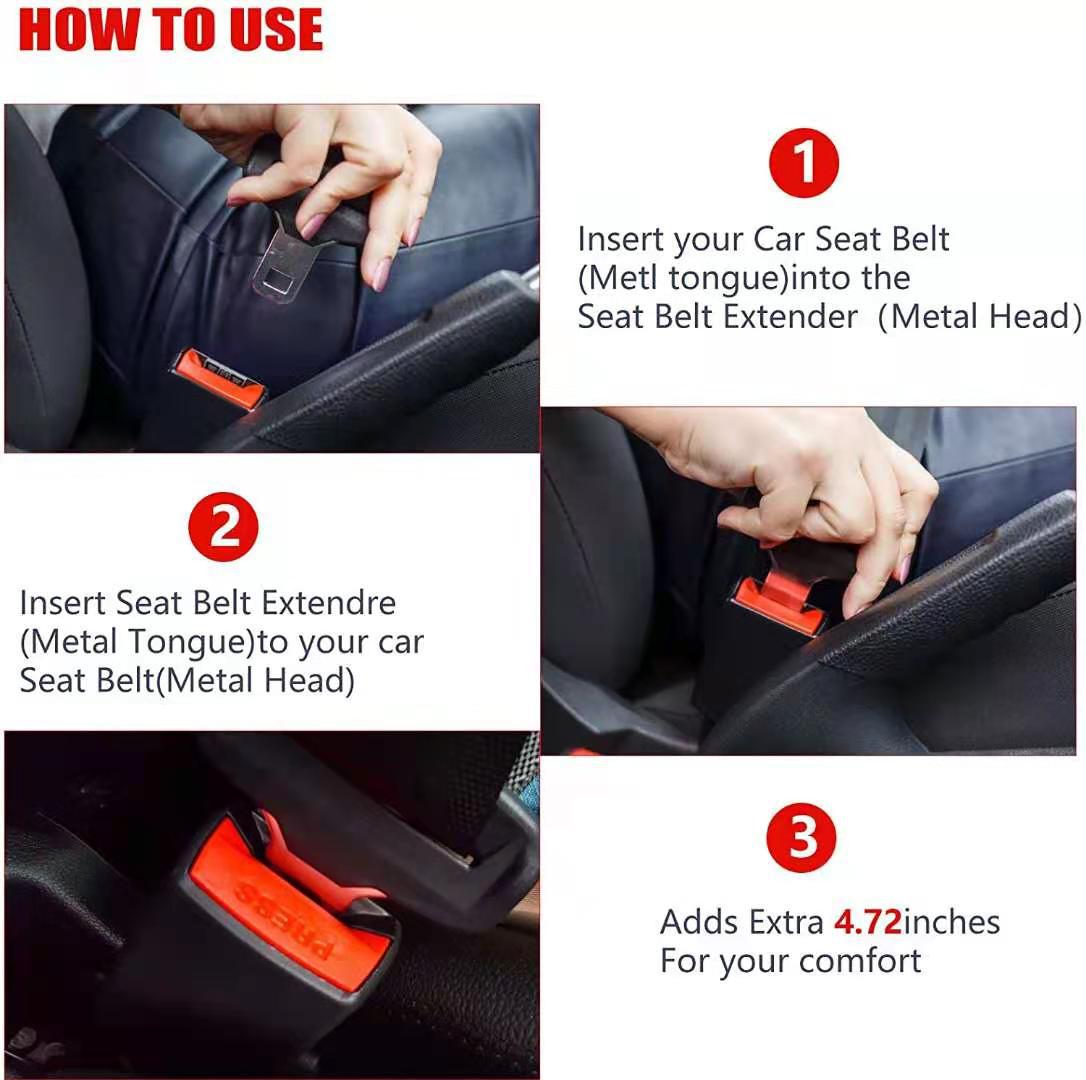 HOW TO USE

1

Insert your Car Seat Belt (Metl tongue)into the Seat Belt Extender (Metal Head)

2

Insert Seat Belt Extendre (Metal Tongue)to your car Seat Belt(Metal Head)

PRESS

3

Adds Extra 4.72inches For your comfort