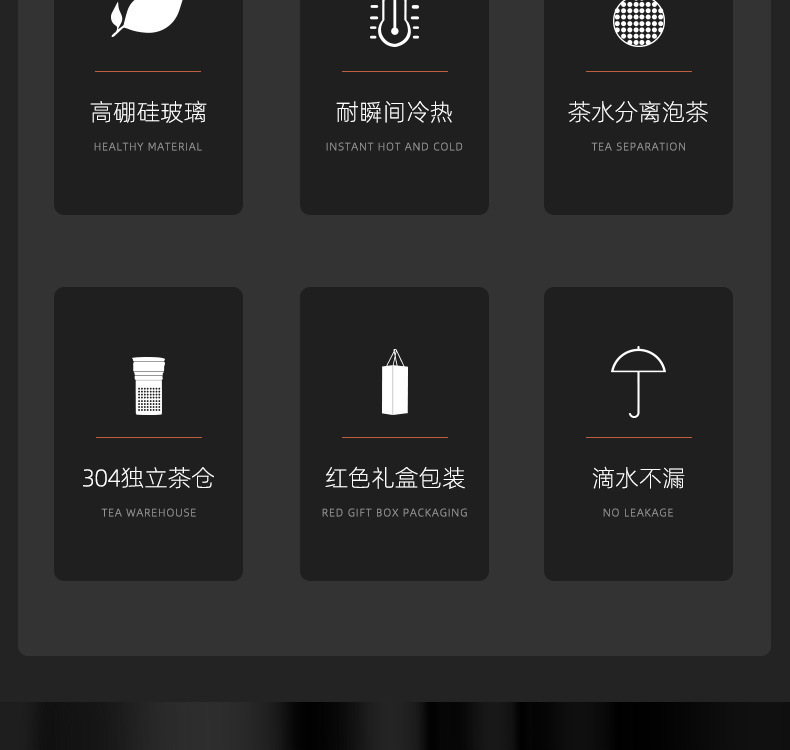 高硼硅玻璃

HEALTHY MATERIAL

耐瞬间冷热

INSTANT HOT AND COLD

茶水分离泡茶

TEA SEPARATION

304独立茶仓

TEA WAREHOUSE

红色礼盒包装

RED GIFT BOX PACKAGING

滴水不漏

NO LEAKAGE