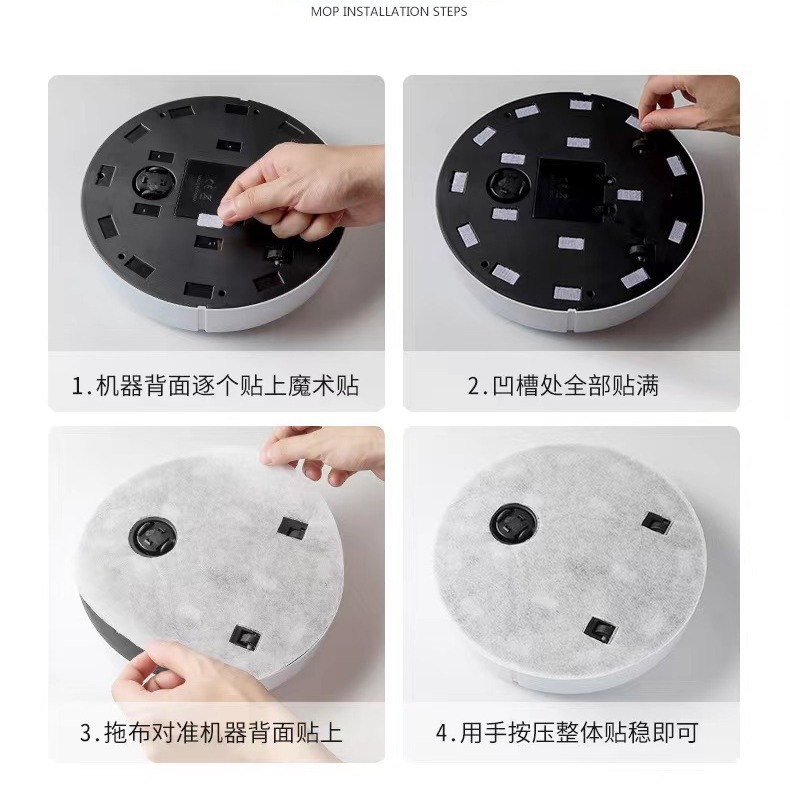 MOP INSTALLATION STEPS

1.机器背面逐个贴上魔术贴

2.凹槽处全部贴满

3.拖布对准机器背面贴上

4.用手按压整体贴稳即可