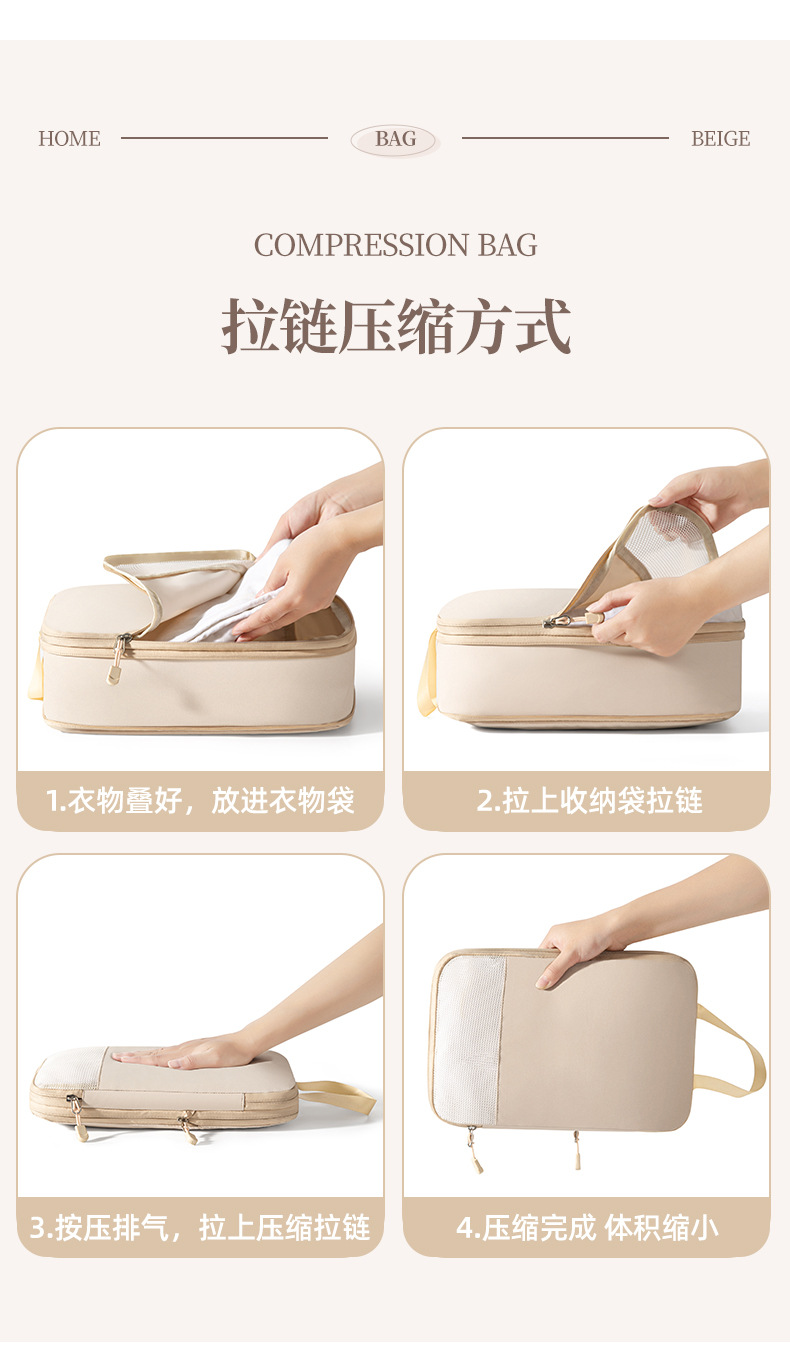 HOME BAG BEIGE

COMPRESSION BAG

拉链压缩方式

1.衣物叠好，放进衣物袋

2.拉上收纳袋拉链

3.按压排气，拉上压缩拉链

4.压缩完成 体积缩小