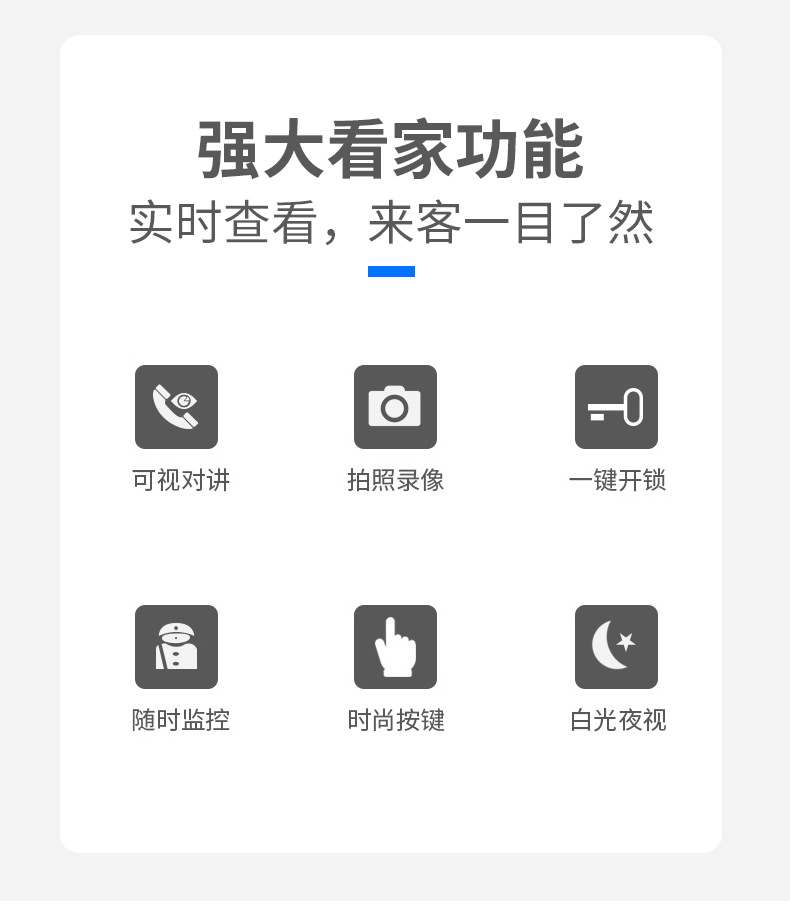 强大看家功能

实时查看，来客一目了然

可视对讲 拍照录像 一键开锁

随时监控 时尚按键 白光夜视