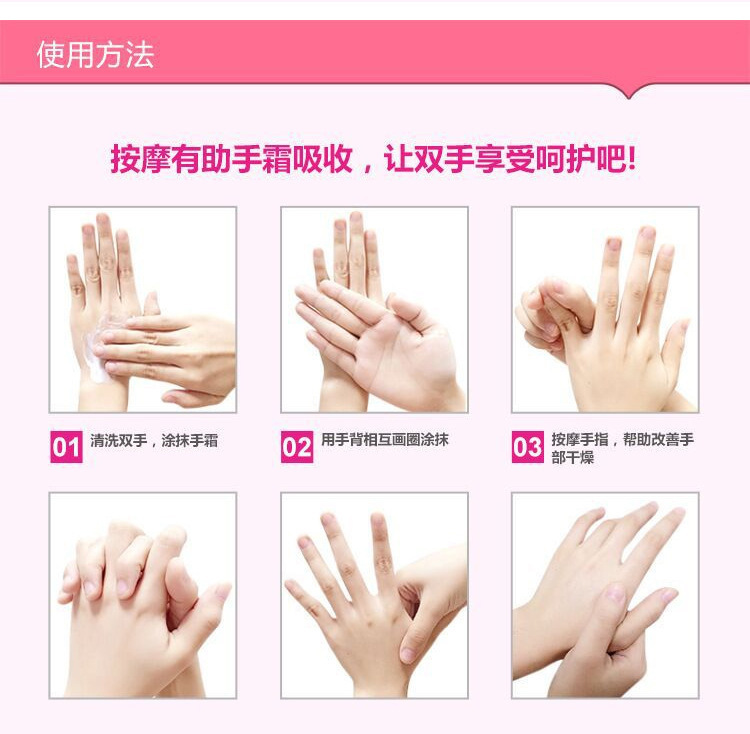 使用方法

按摩有助手霜吸收，让双手享受呵护吧!

01 清洗双手，涂抹手霜

02 用手背相互画圈涂抹

03 按摩手指，帮助改善手部干燥