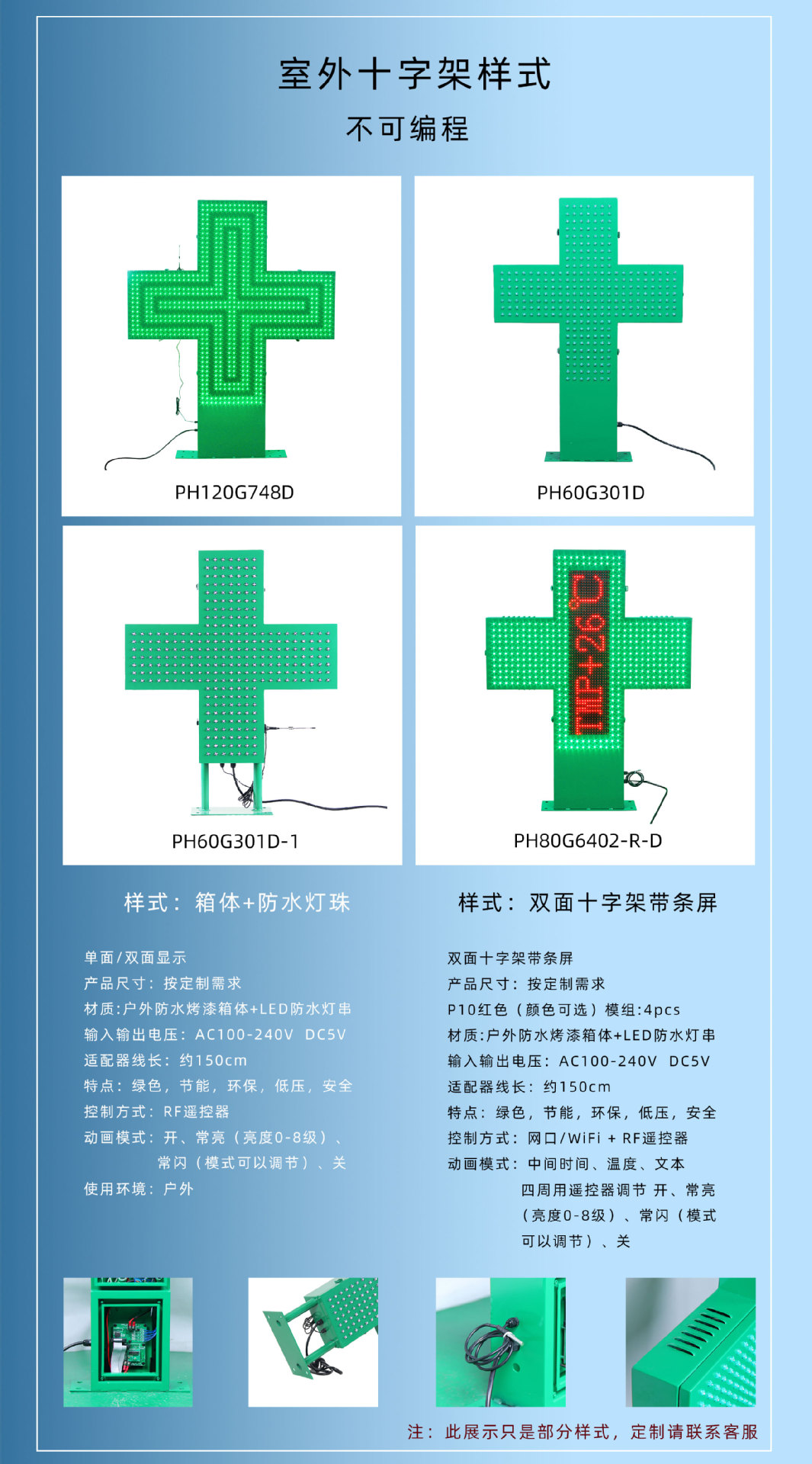 室外十字架样式

不可编程

PH120G748D

PH60G301D

PH60G301D-1

TMP+26℃

PH80G6402-R-D

样式：箱体+防水灯珠

单面/双面显示
产品尺寸：按定制需求
材质:户外防水烤漆箱体+LED防水灯串
输入输出电压：AC100-240V DC5V
适配器线长：约150cm
特点：绿色，节能，环保，低压，安全
控制方式：RF遥控器
动画模式：开、常亮（亮度0-8级）、常闪（模式可以调节）、关
使用环境：户外

样式：双面十字架带条屏

双面十字架带条屏
产品尺寸：按定制需求
P10红色（颜色可选）模组:4pcs
材质:户外防水烤漆箱体+LED防水灯串
输入输出电压：AC100-240V DC5V
适配器线长：约150cm
特点：绿色，节能，环保，低压，安全
控制方式：网口/WiFi + RF遥控器
动画模式：中间时间、温度、文本 四周用遥控器调节 开、常亮（亮度0-8级）、常闪（模式可以调节）、关

注：此展示只是部分样式，定制请联系客服