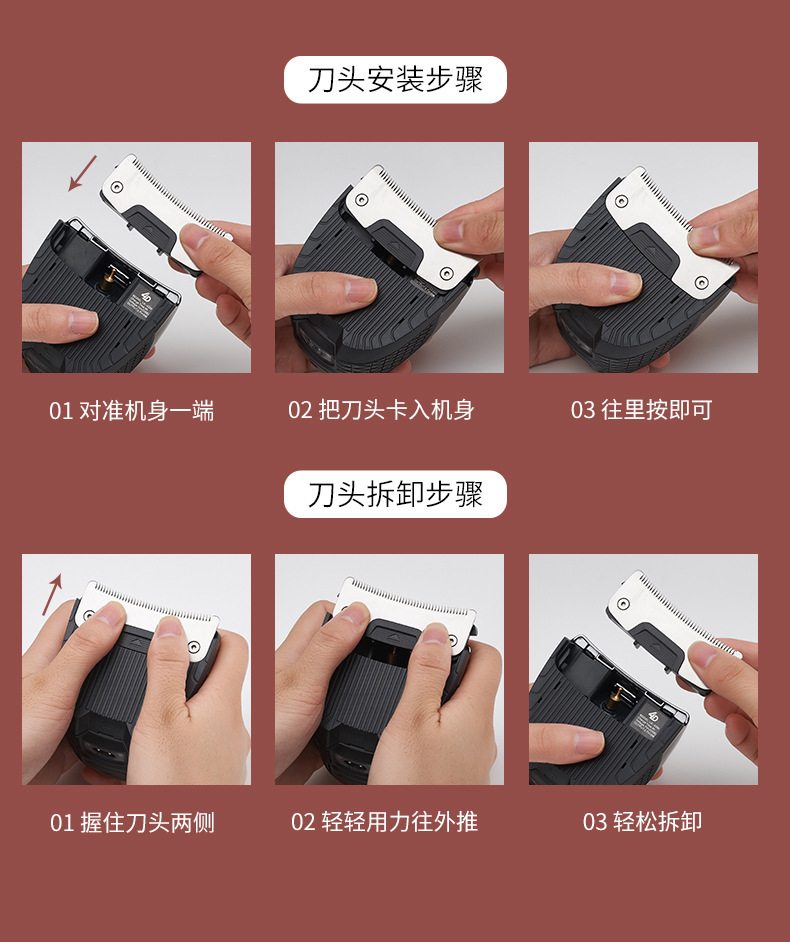 刀头安装步骤

01 对准机身一端

02 把刀头卡入机身

03 往里按即可

刀头拆卸步骤

01 握住刀头两侧

02 轻轻用力往外推

03 轻松拆卸