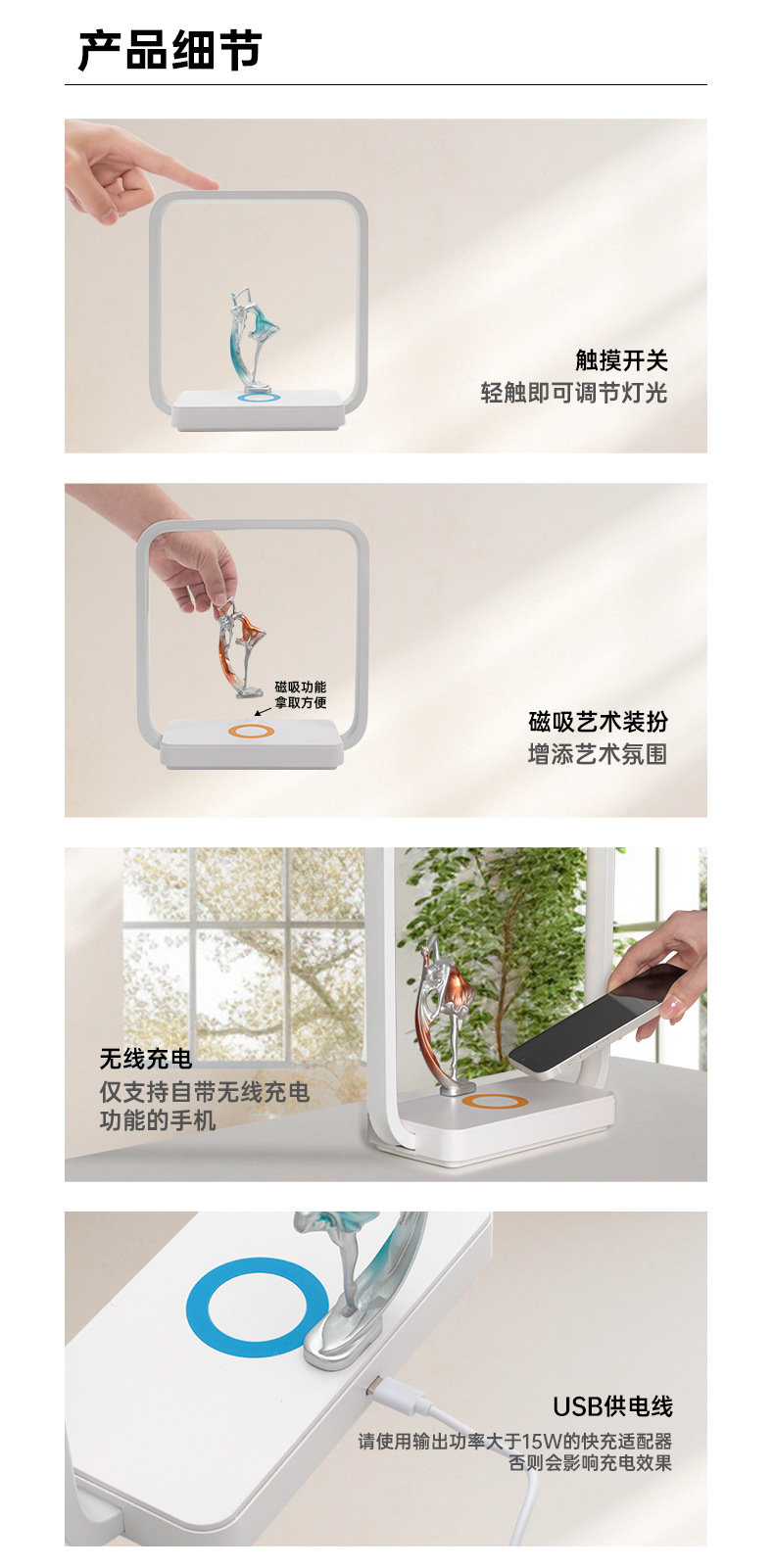 产品细节

触摸开关
轻触即可调节灯光

磁吸功能
拿取方便

磁吸艺术装扮
增添艺术氛围

无线充电
仅支持自带无线充电功能的手机

USB供电线
请使用输出功率大于15W的快充适配器
否则会影响充电效果