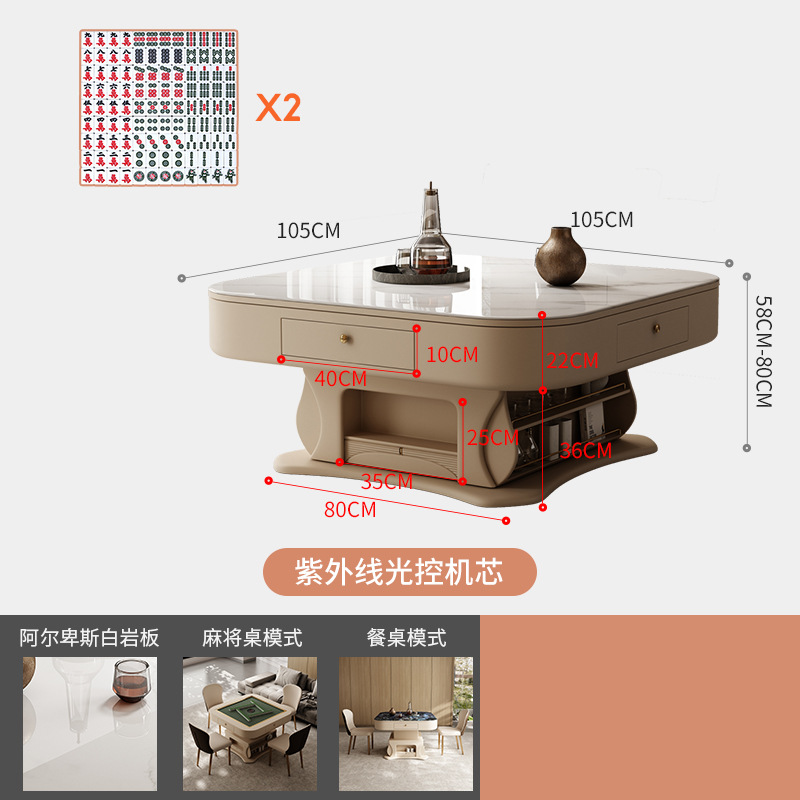 X2

105CM

105CM

58CM-80CM

10CM

40CM

22CM

25CM

36CM

35CM

80CM

紫外线光控机芯

阿尔卑斯白岩板

麻将桌模式

餐桌模式