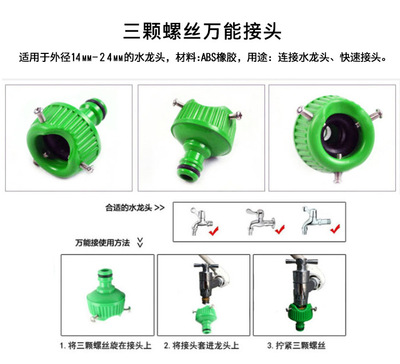 三颗螺丝万能接头

适用于外径14MM-24MM的水龙头，材料:ABS橡胶，用途：连接水龙头、快速接头。

合适的水龙头 >>

万能接使用方法

1. 将三颗螺丝旋在接头上

2. 将接头套进龙头上

3. 拧紧三颗螺丝